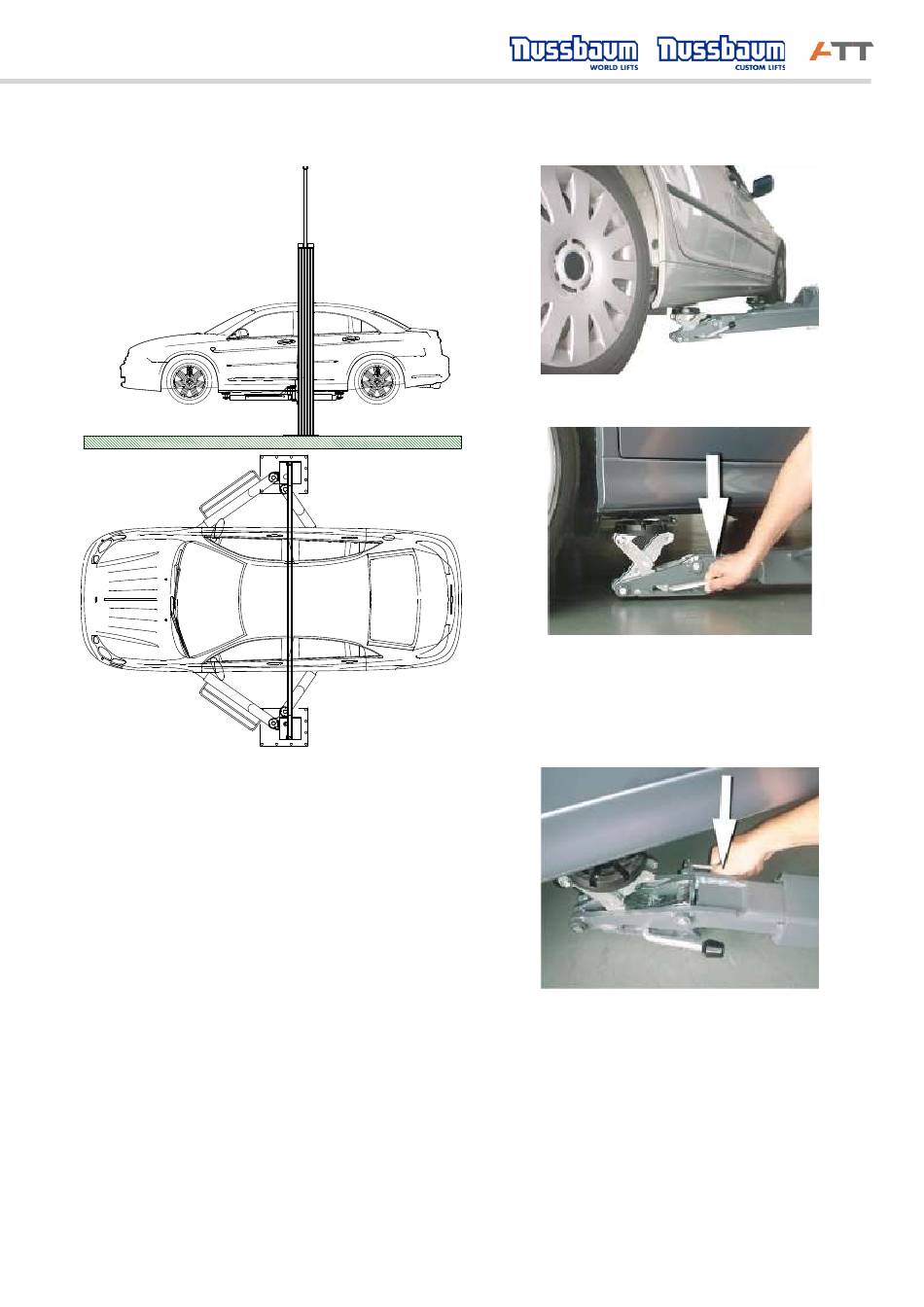 Nussbaum WORLD LIFTS Nussbaum CUSTOM LIFTS ATT