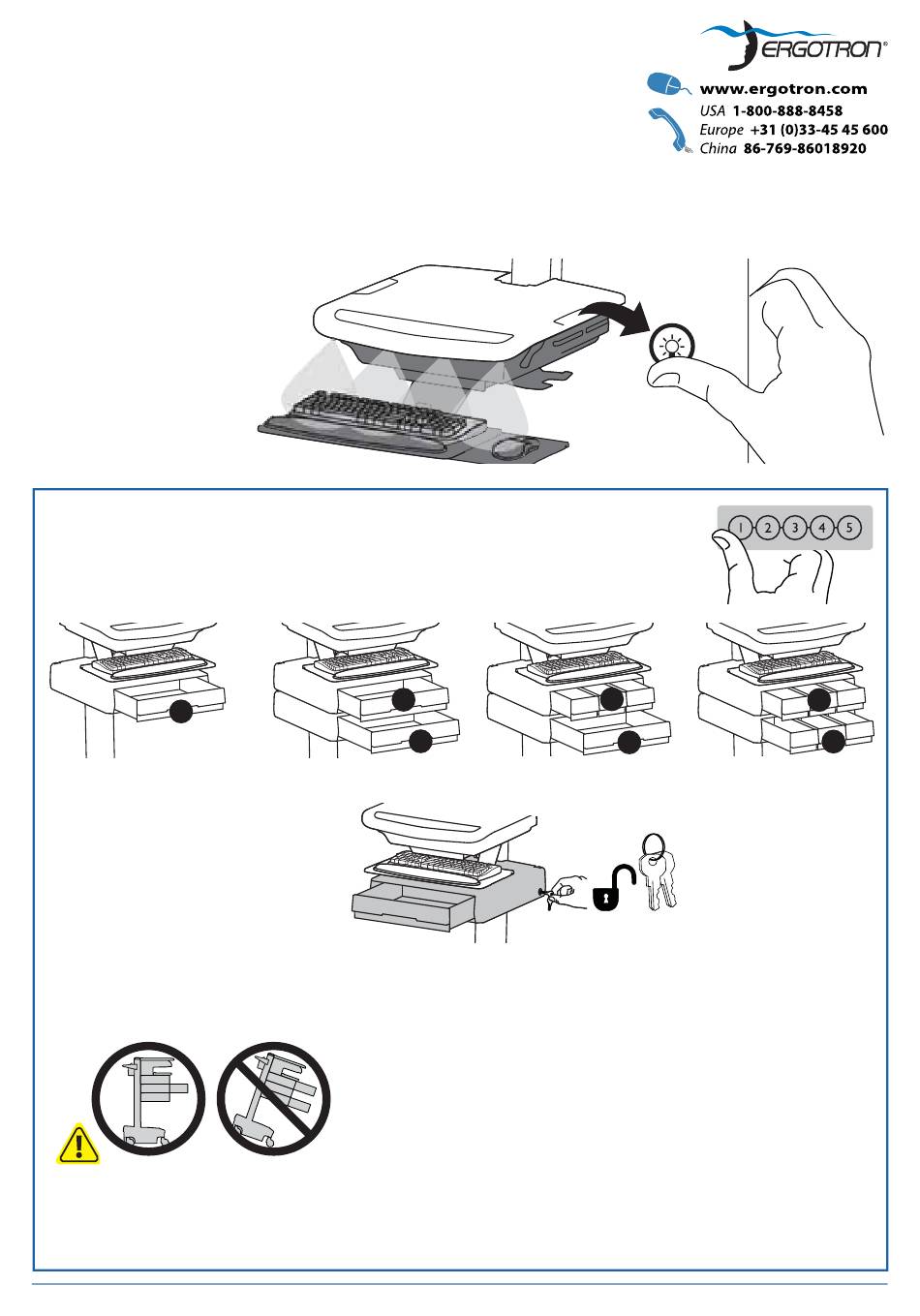 ERGOTRON®

www.ergotron.com
USA 1-800-888-8458
Europe +31 (0)33-45 45 600
China 86-769-86018920

1 2 3 4 5