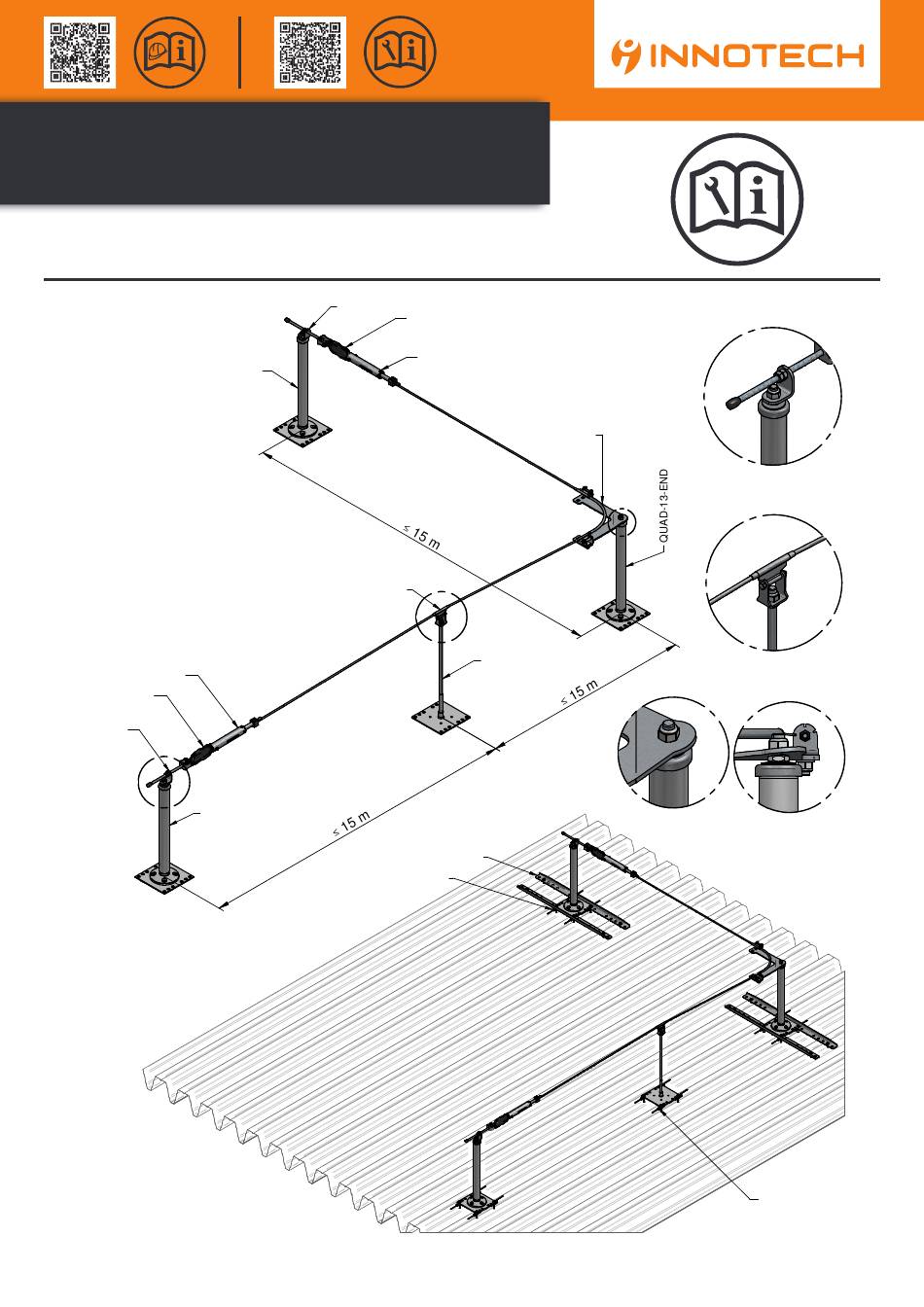 INNOTECH

QUAD-13-END

≤ 15 m

≤ 15 m

≤ 15 m