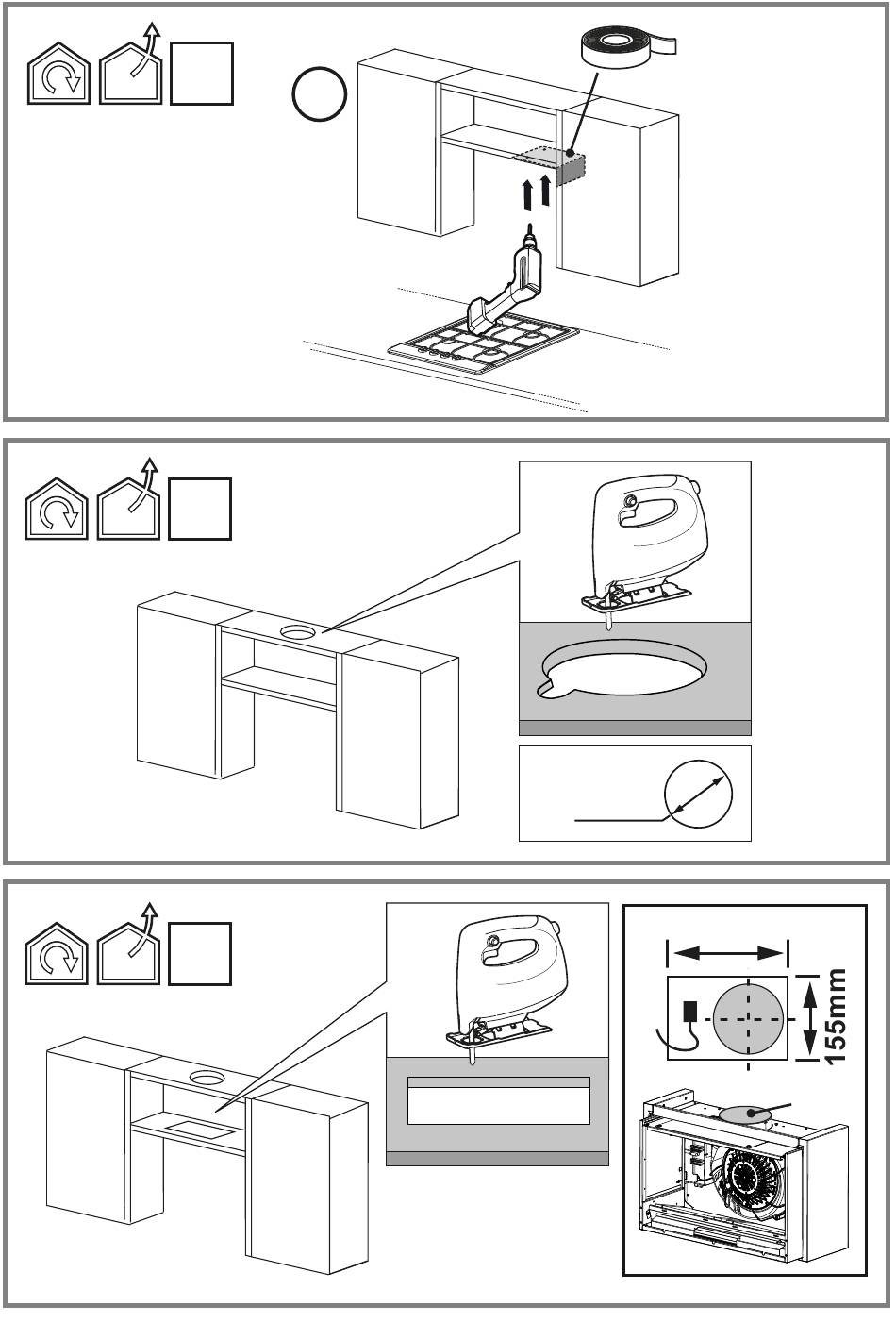 155mm