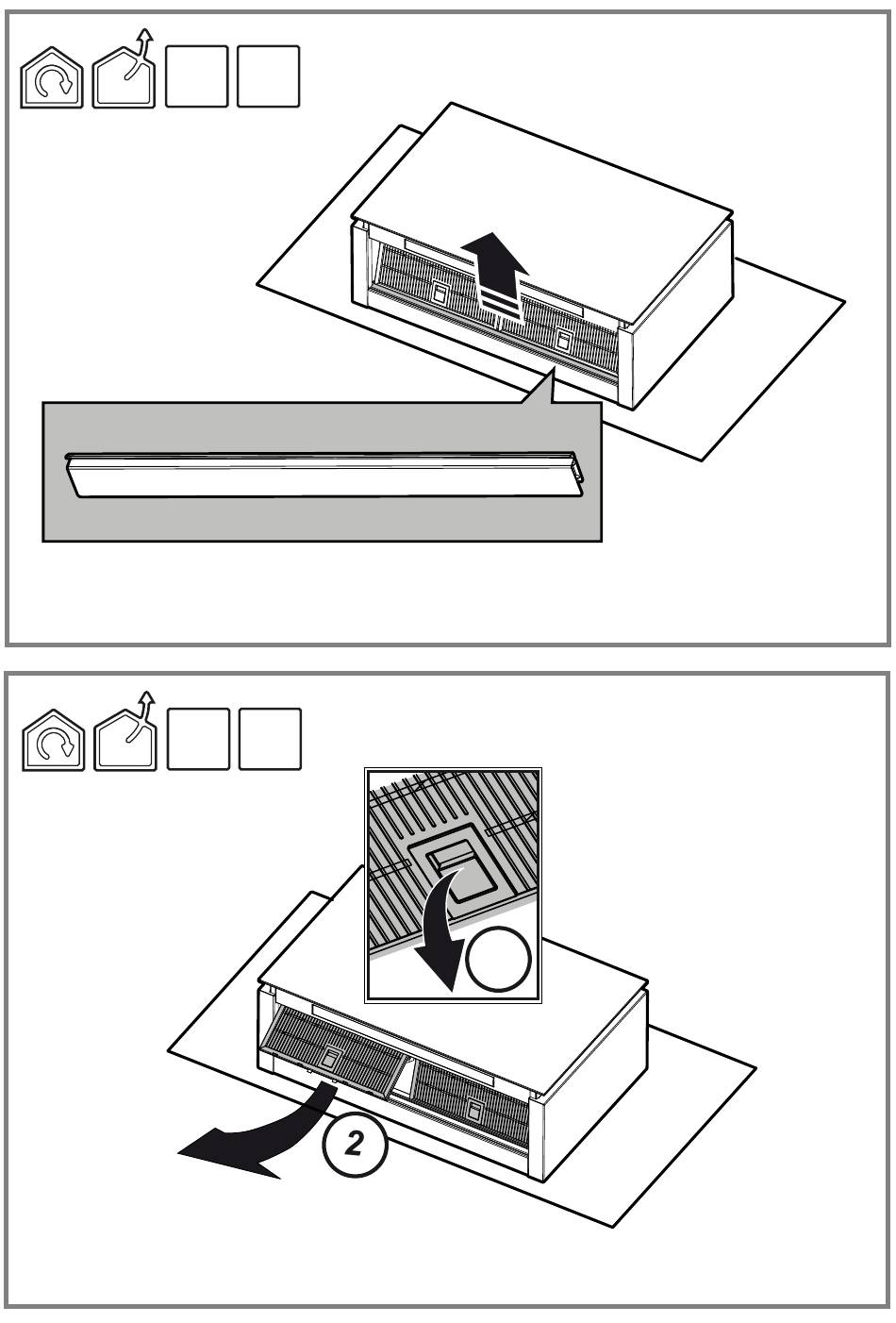 2