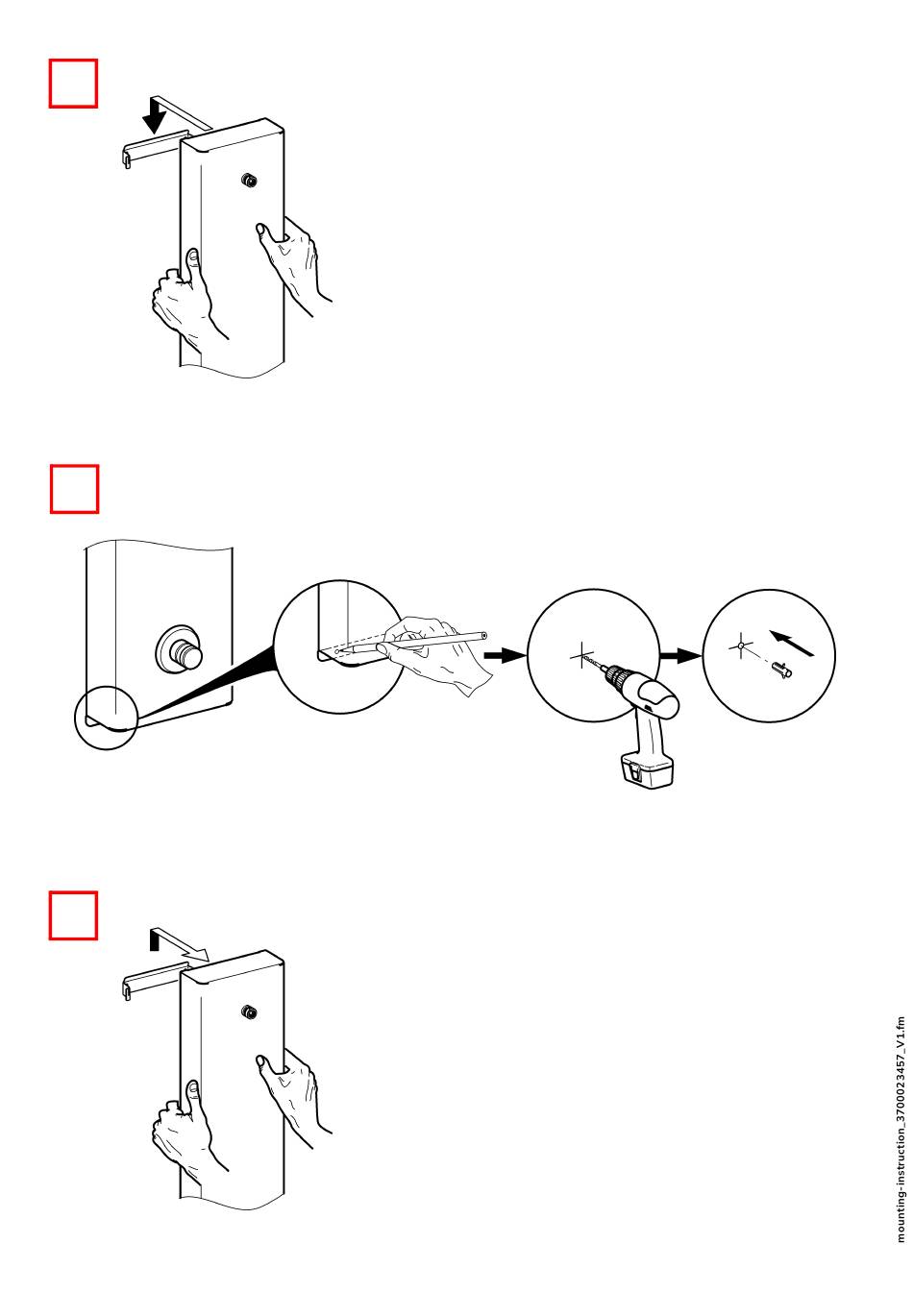 mounting-instruction_3700023457_V1.fm