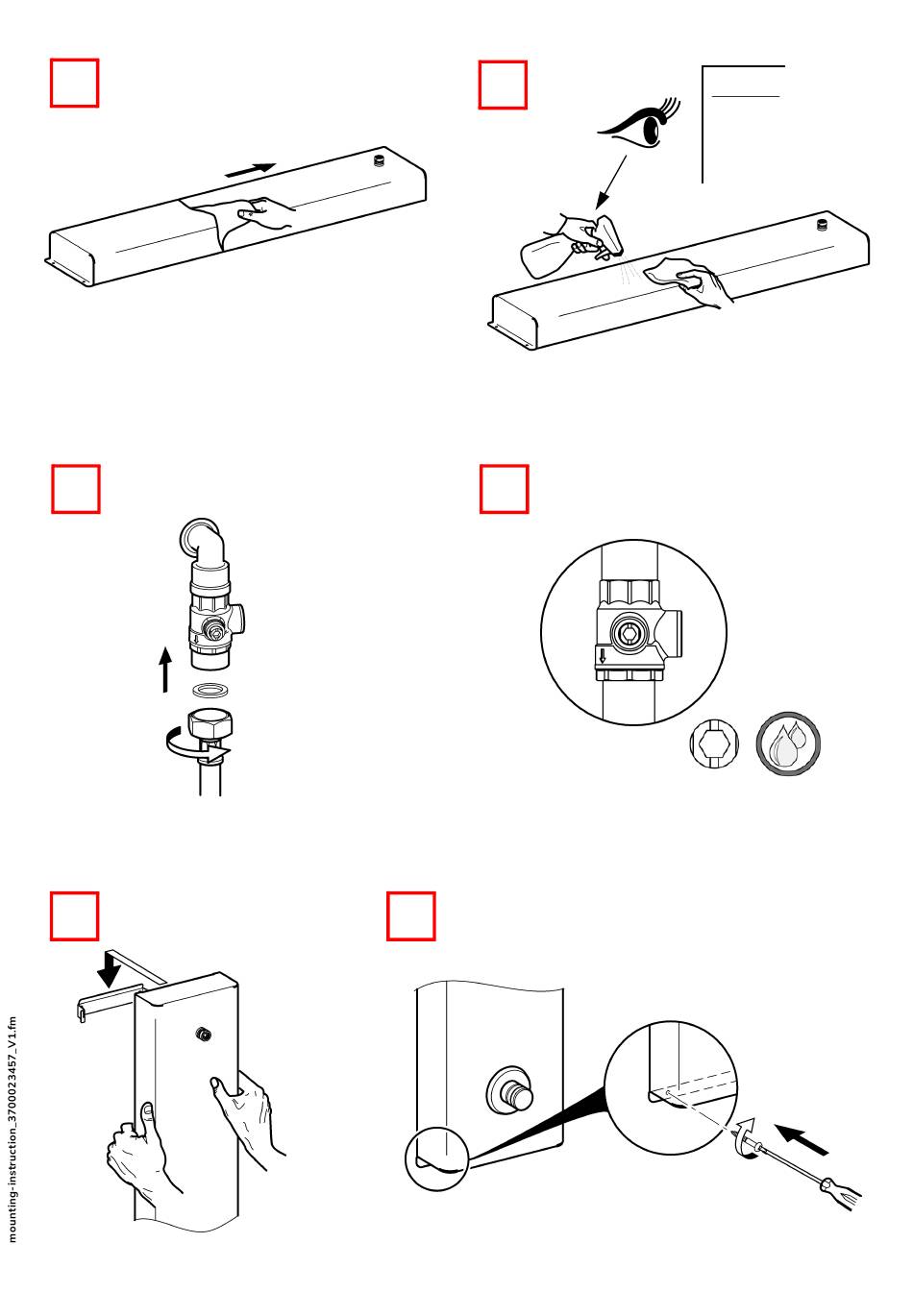 mounting-instruction_3700023457_V1.fm