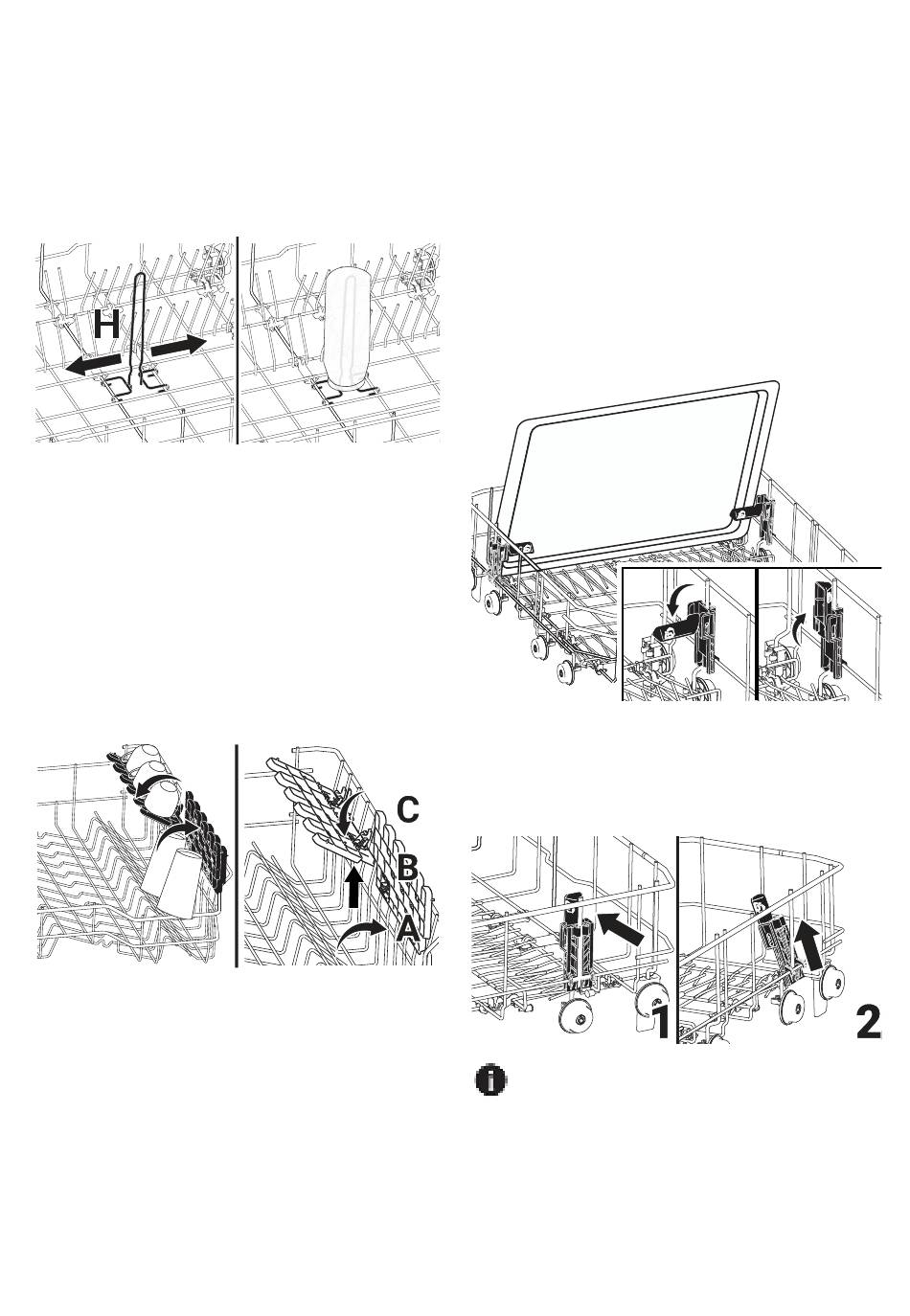 H

C
B
A

1
2