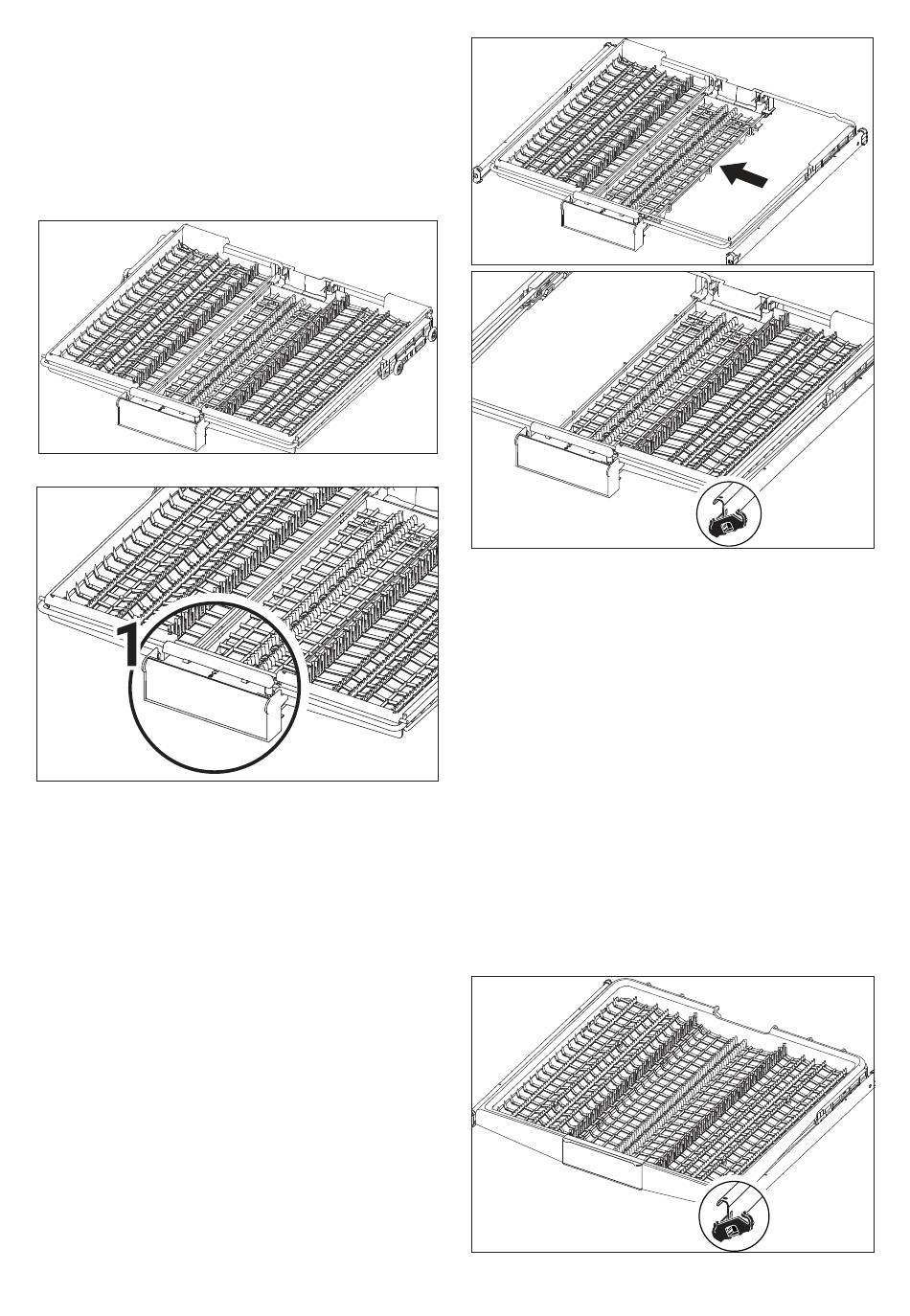 1