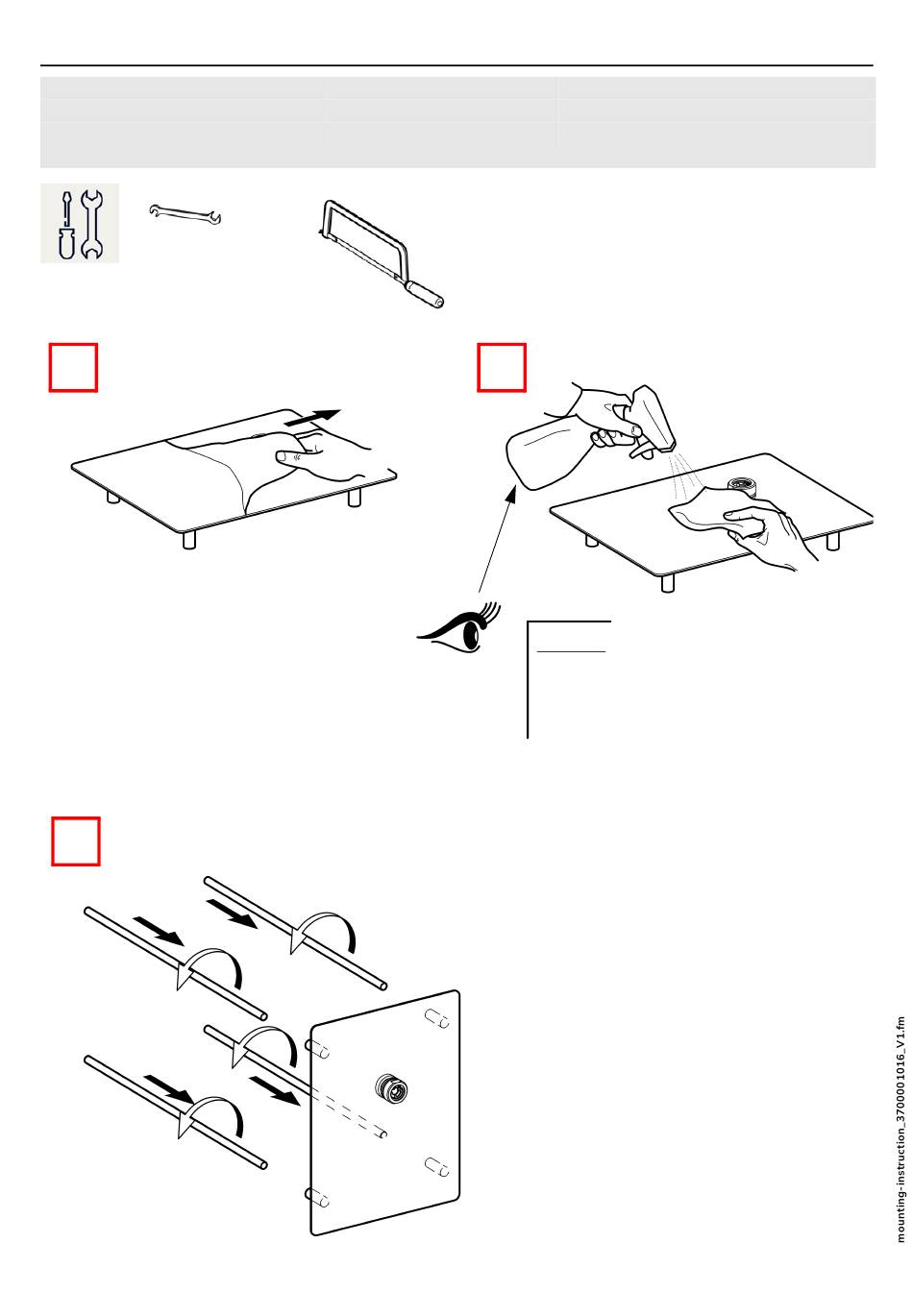 mounting-instruction_3700001016_V1.fm