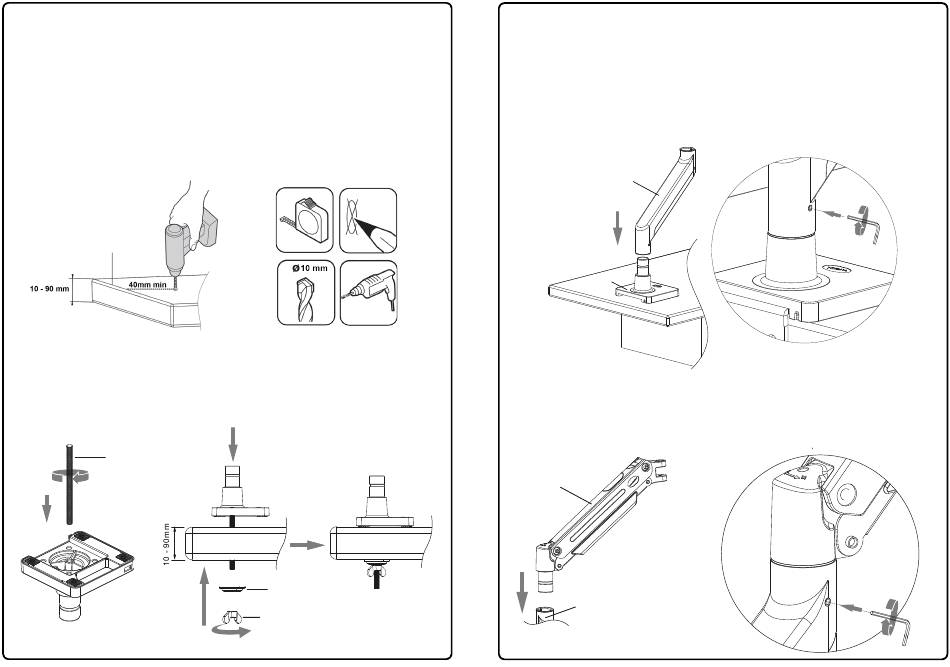 10 - 90 mm

40mm min

Ø10 mm

10 - 90mm