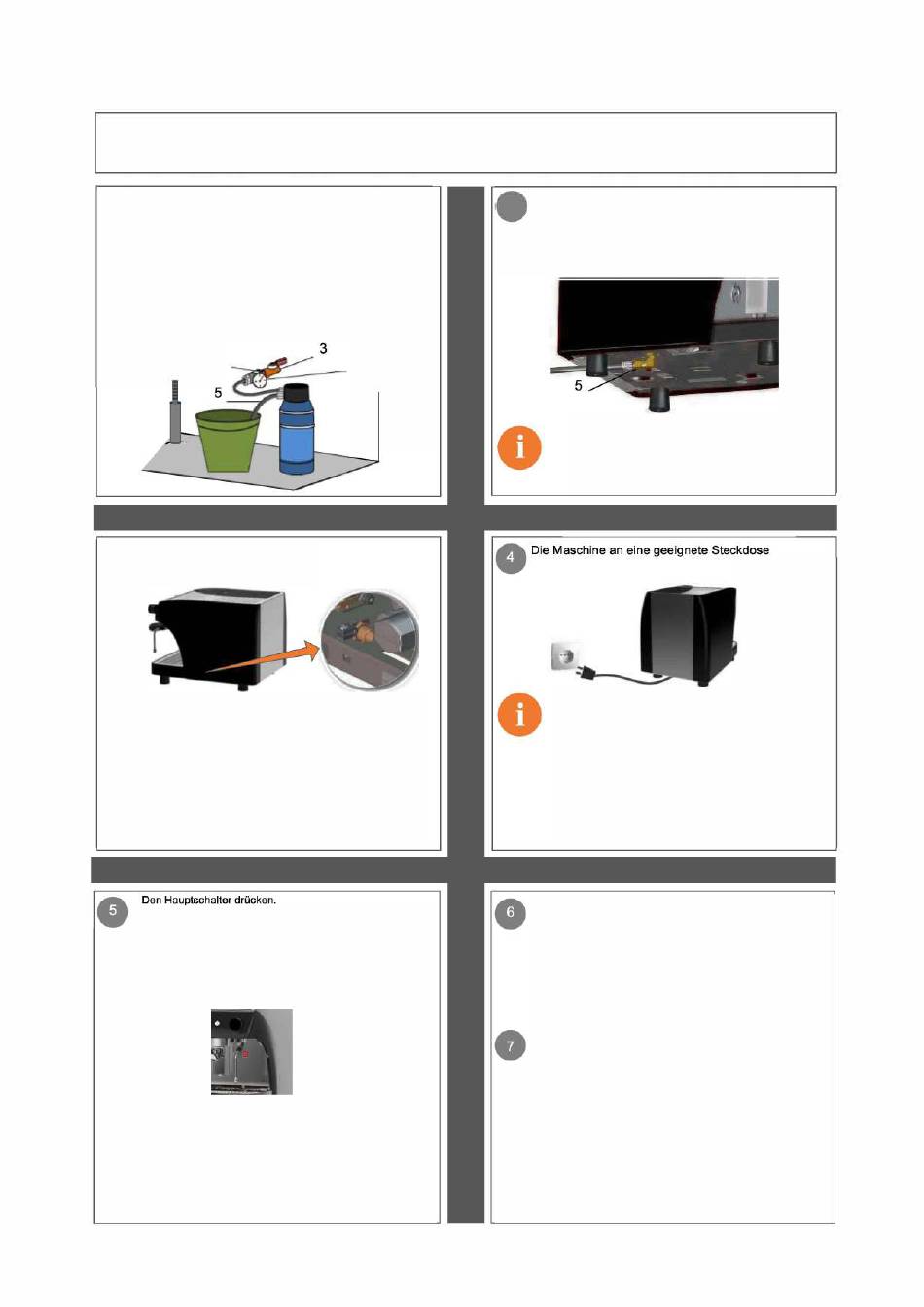 3

5

5

i

4 Die Maschine an eine geeignete Steckdose

i

5 Den Hauptschalter drücken.

6

7