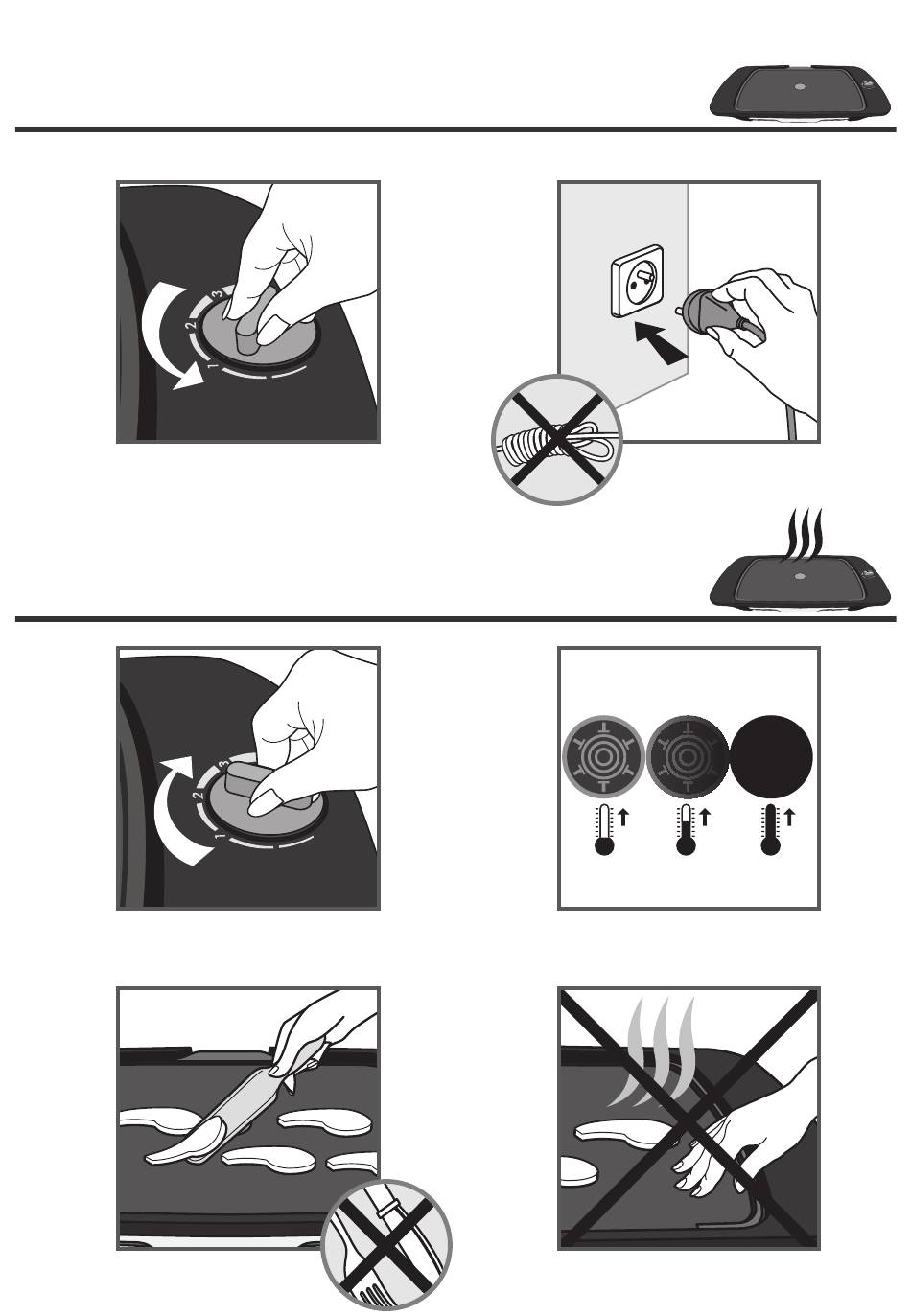 3
2
1

3
2
1