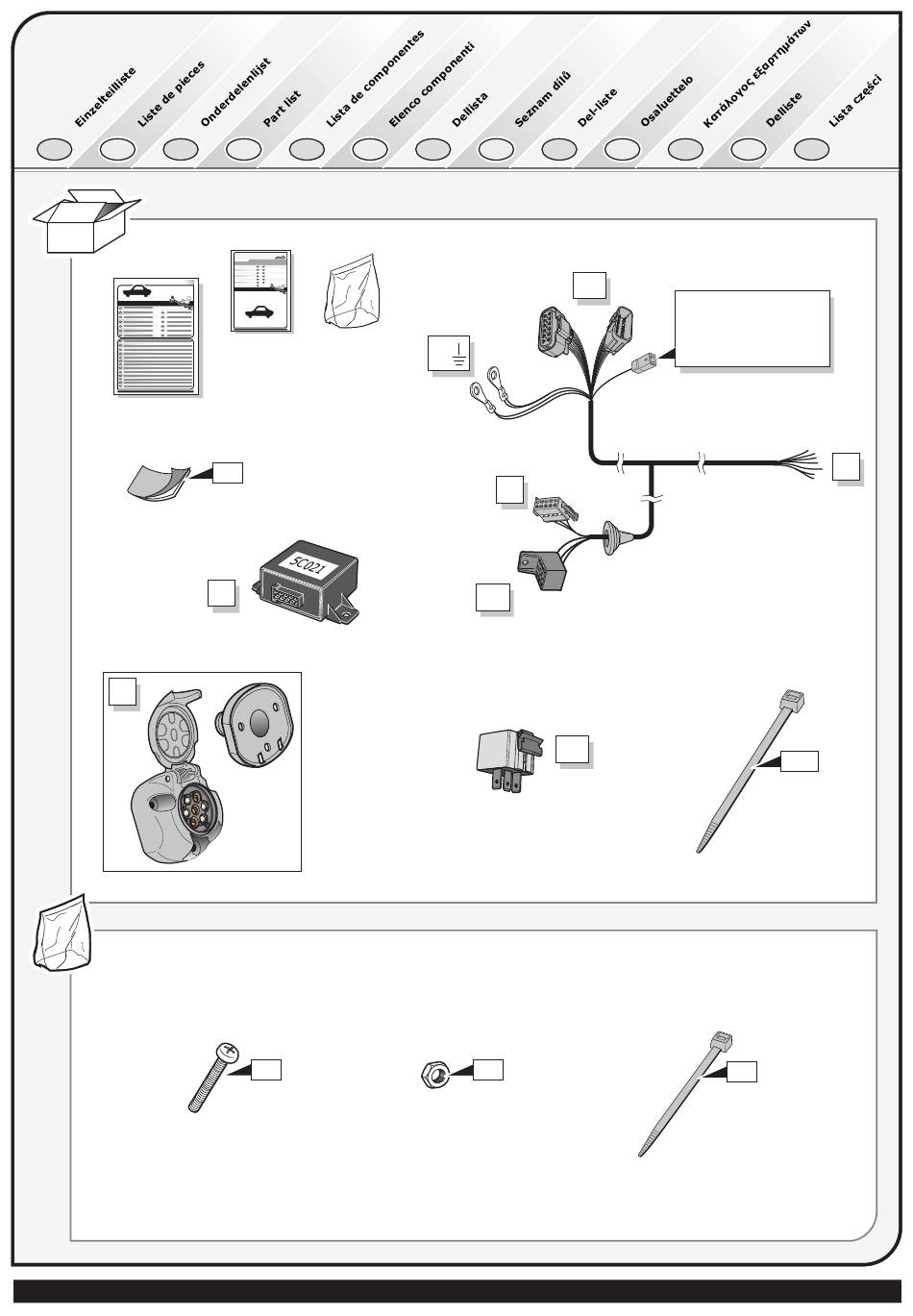 Einzelteilliste
Liste de pieces
Onderdelenlijst
Part list
Lista de componentes
Elenco componenti
Dellista
Seznam dílů
Del-liste
Osaluettelo
Κατάλογος εξαρτημάτων
Delliste
Lista części

5C021