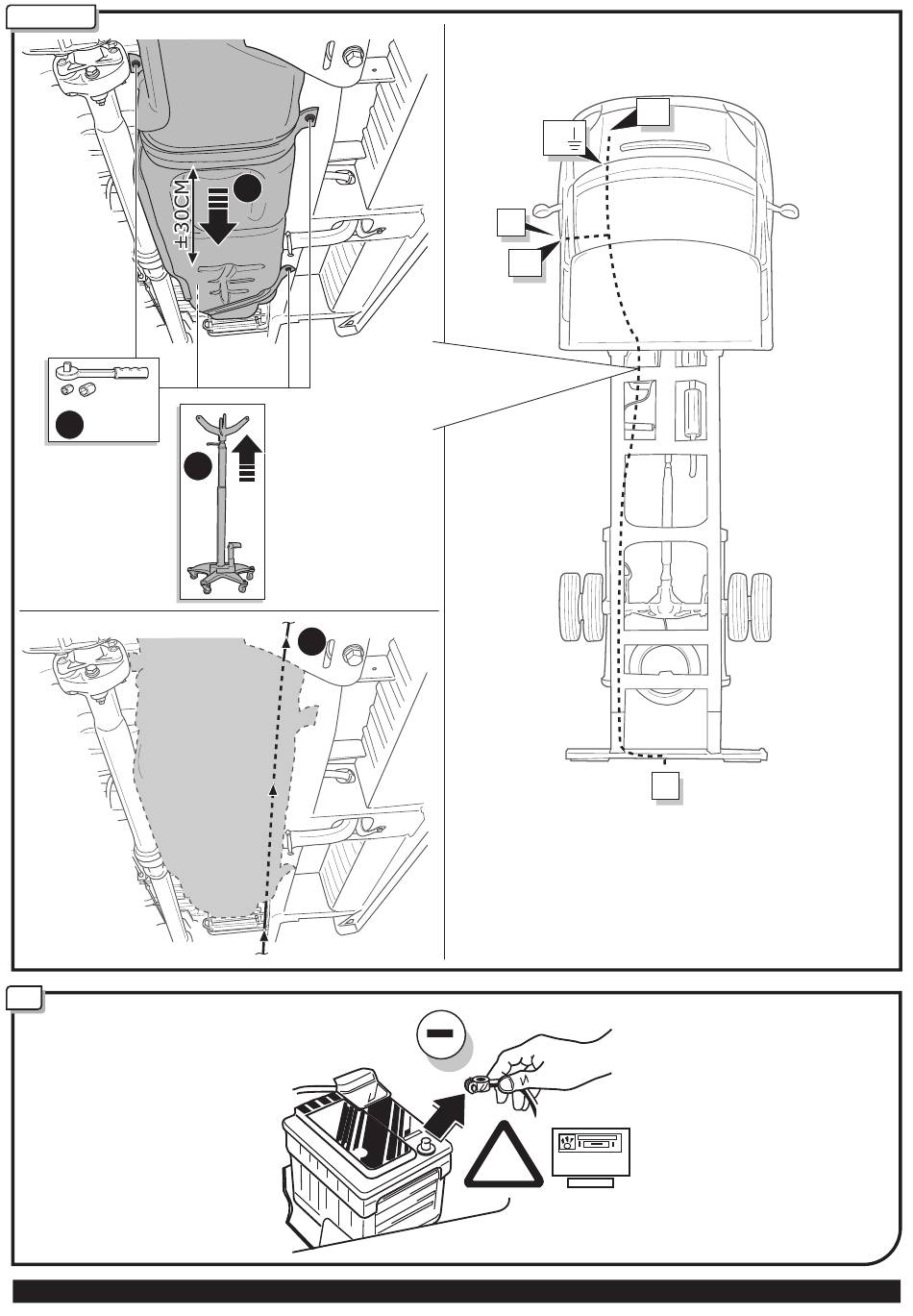 ± 30CM