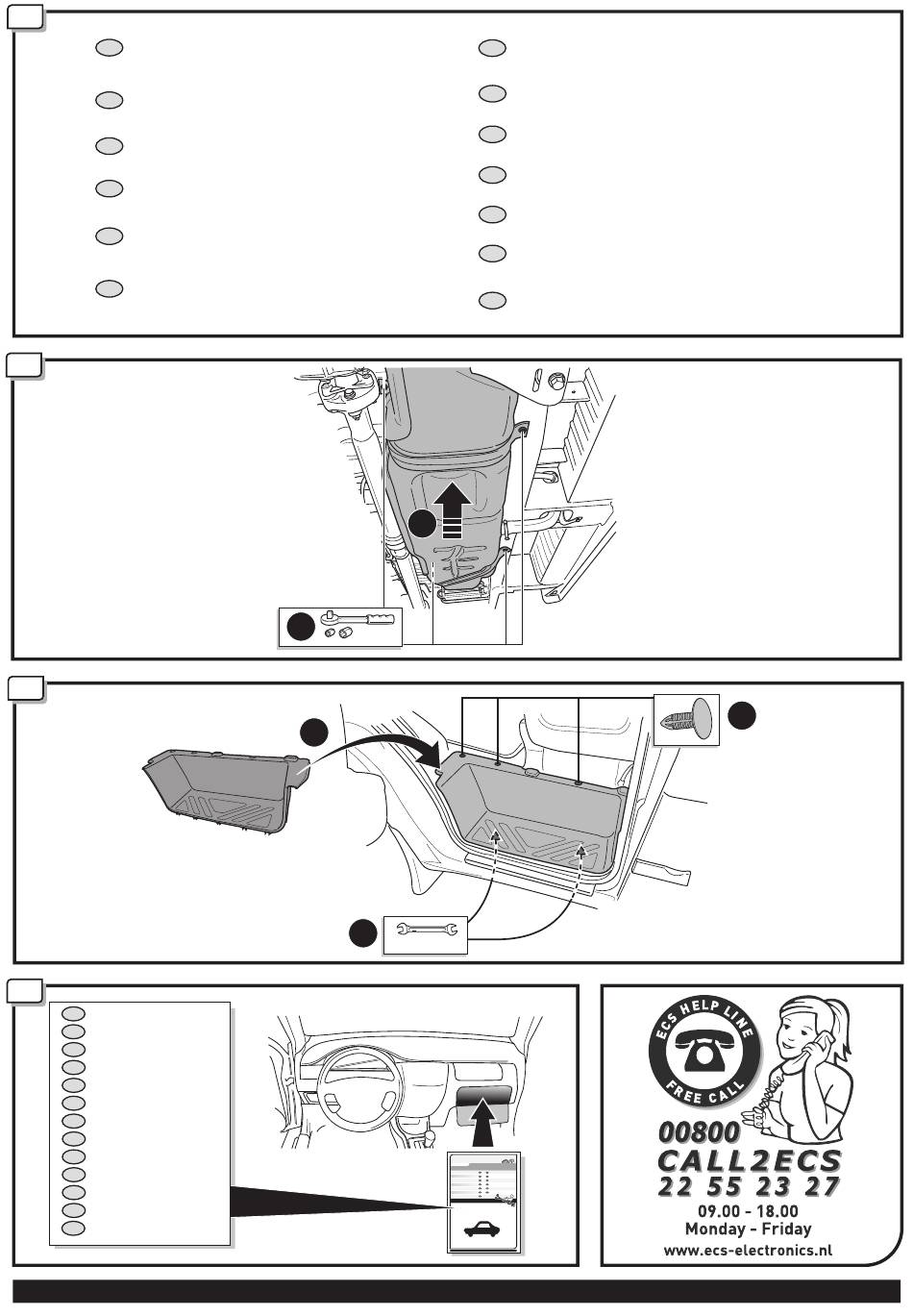 ECS HELP LINE
FREE CALL
00800
CALL2ECS
22 55 23 27
09.00 - 18.00
Monday - Friday
www.ecs-electronics.nl