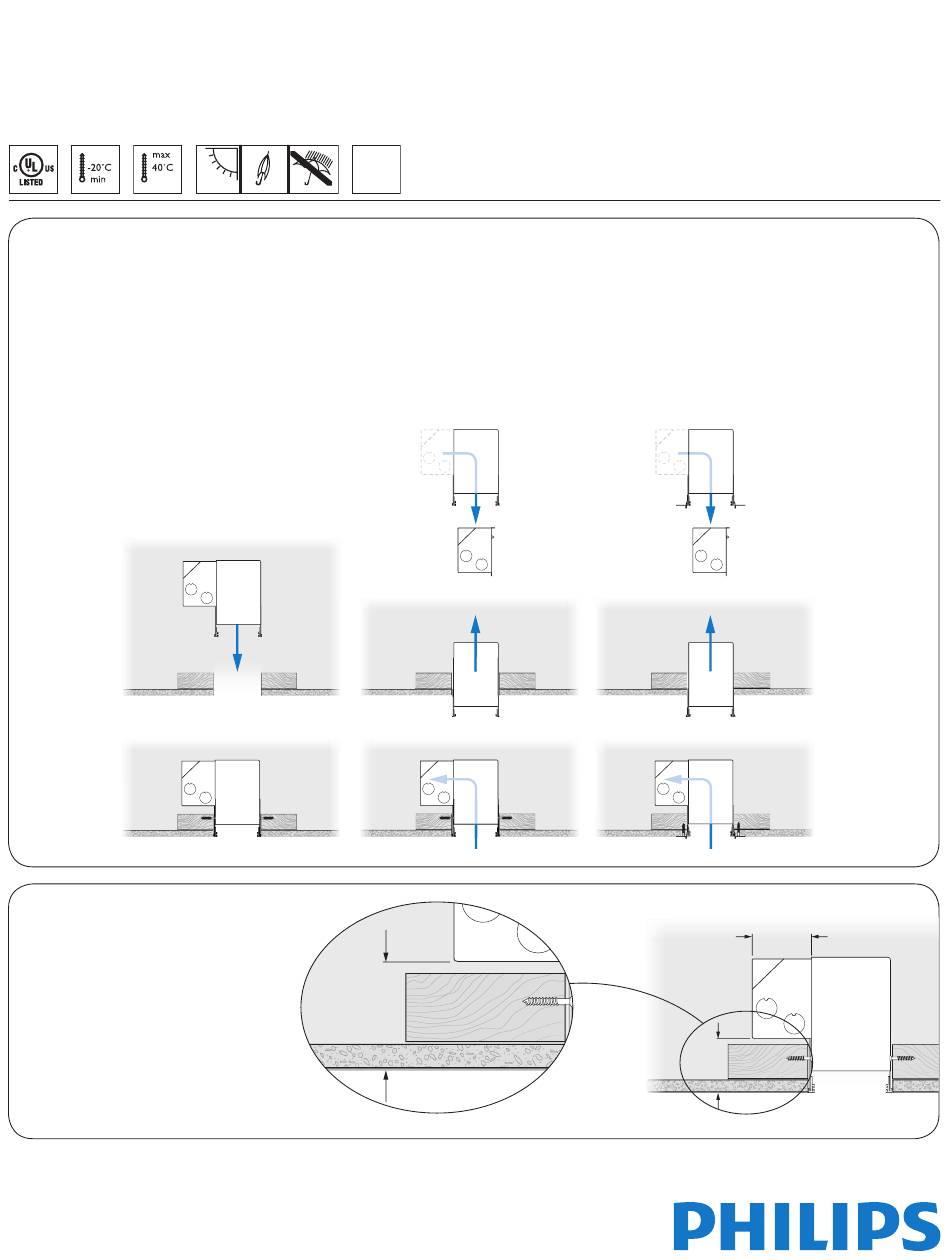 c UL us LISTED

-20°C min

max 40°C

PHILIPS