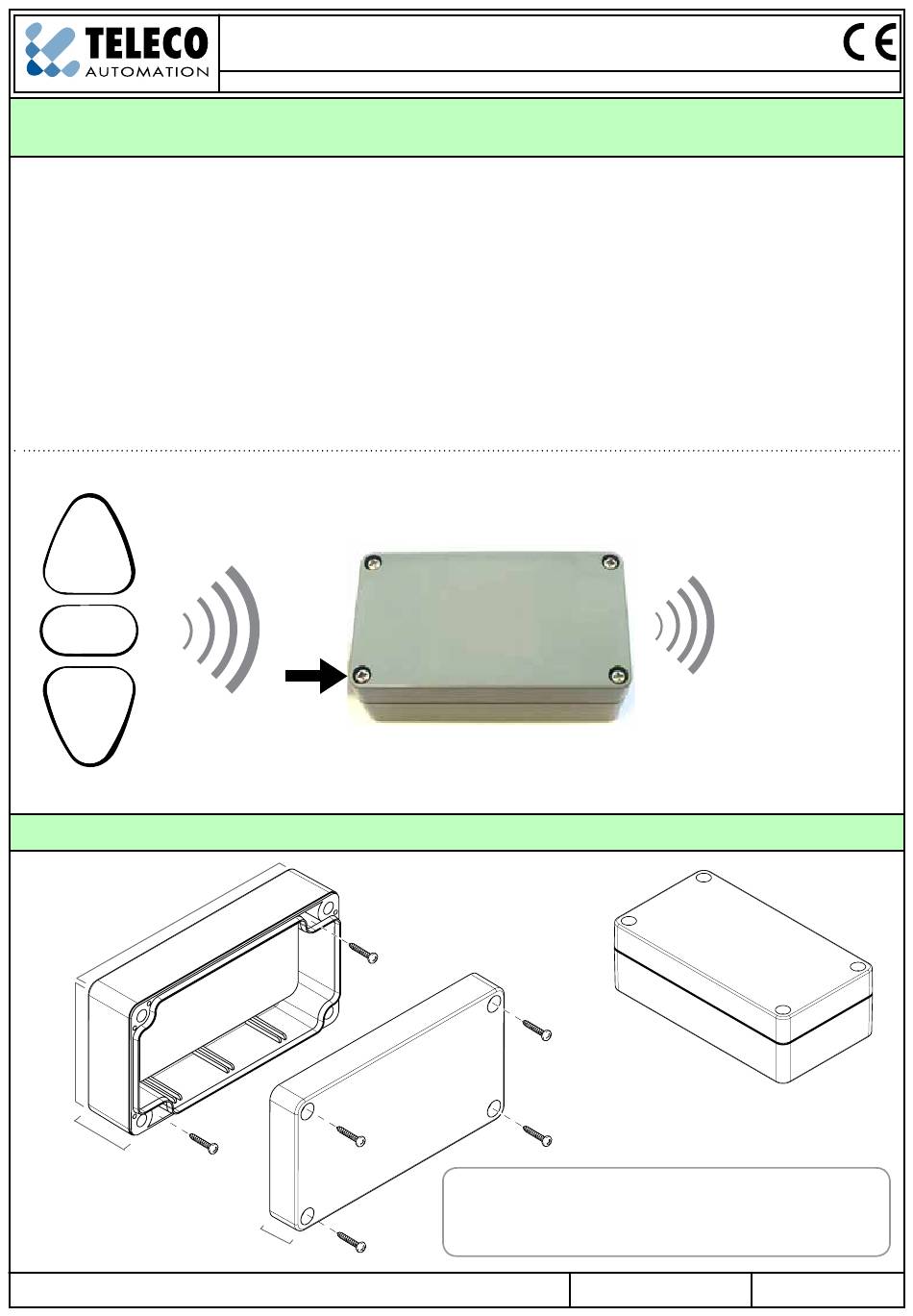 TELECO
AUTOMATION
CE