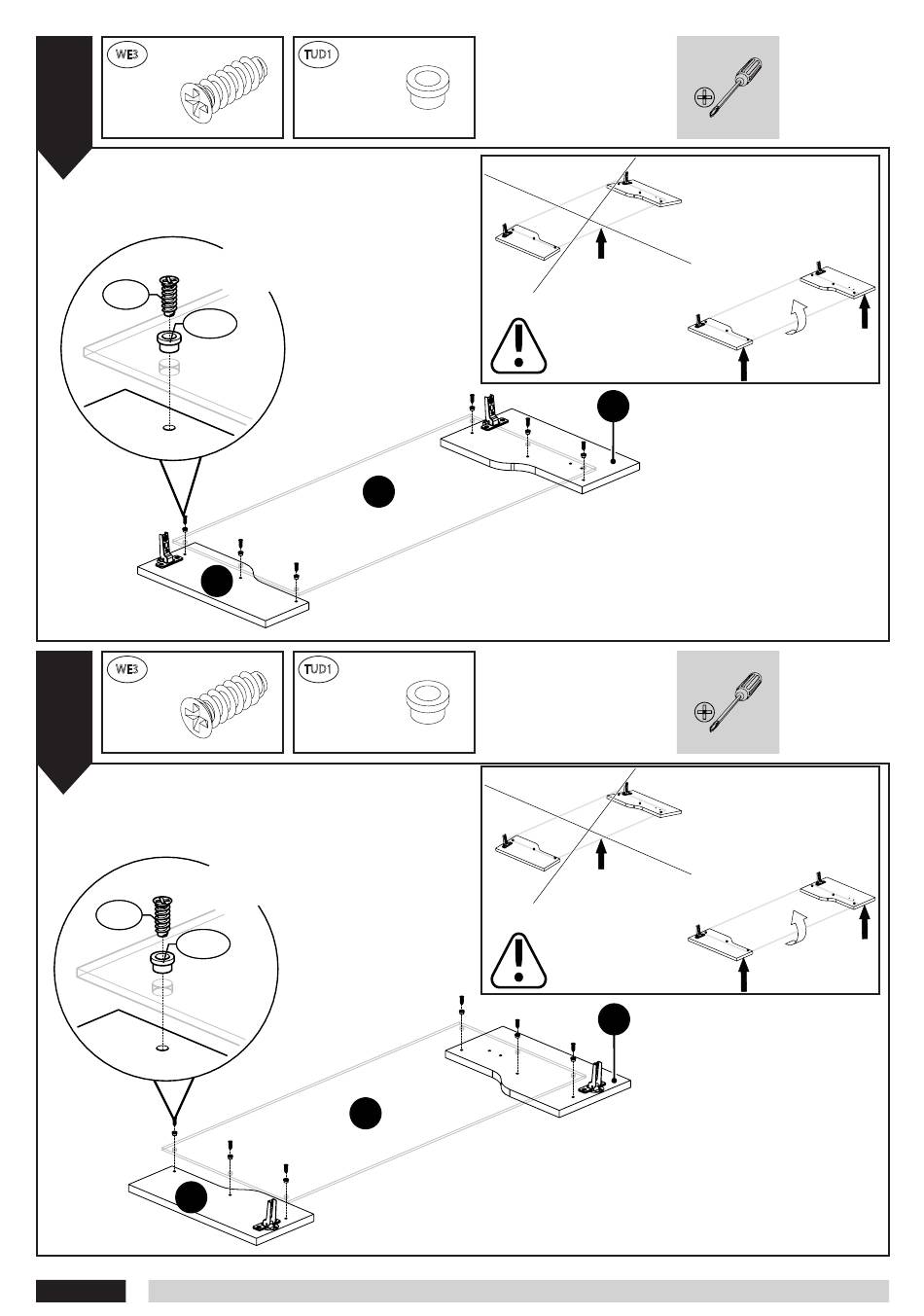 WE3

TUD1

WE3

TUD1