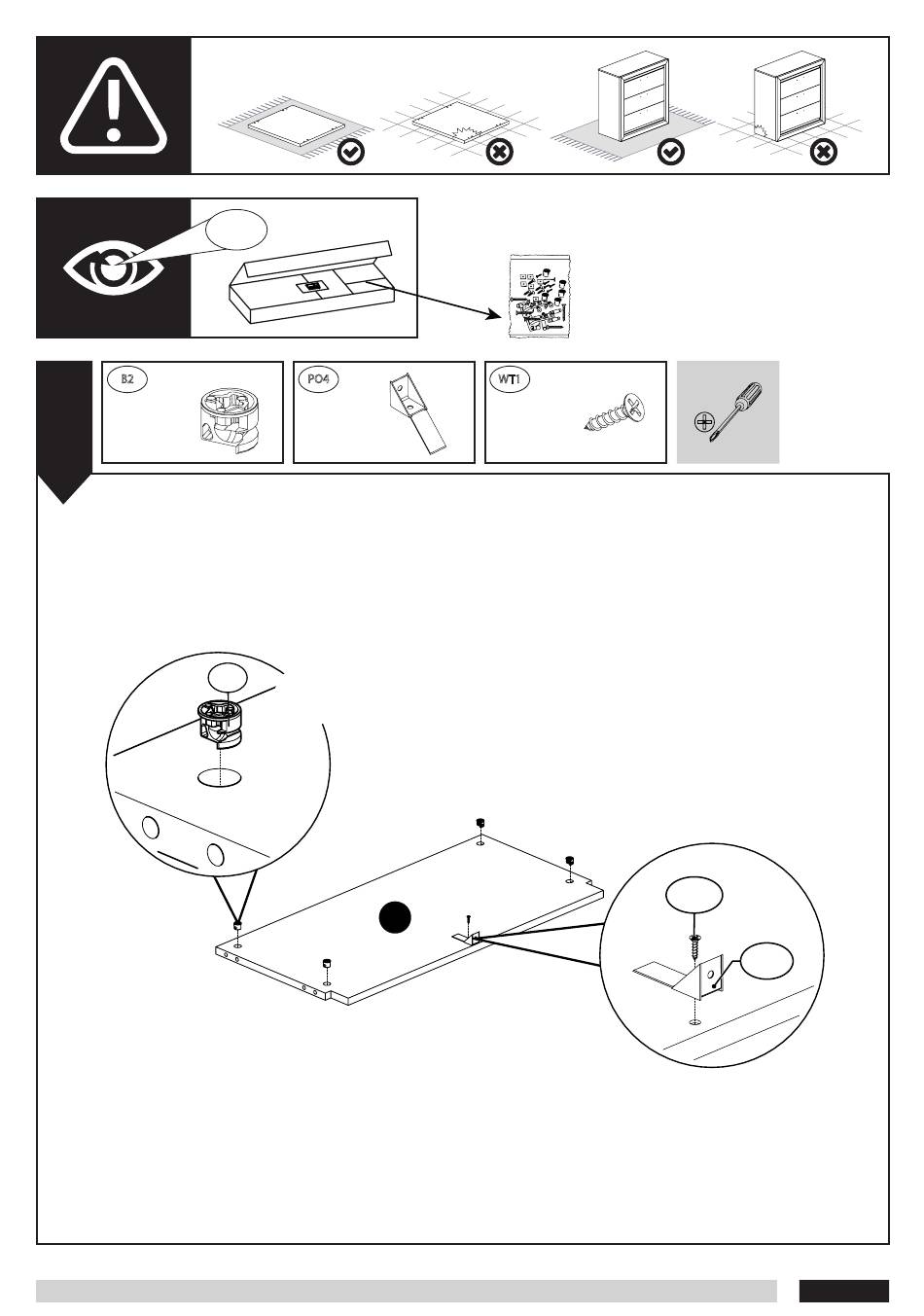 B2

PO4

WT1