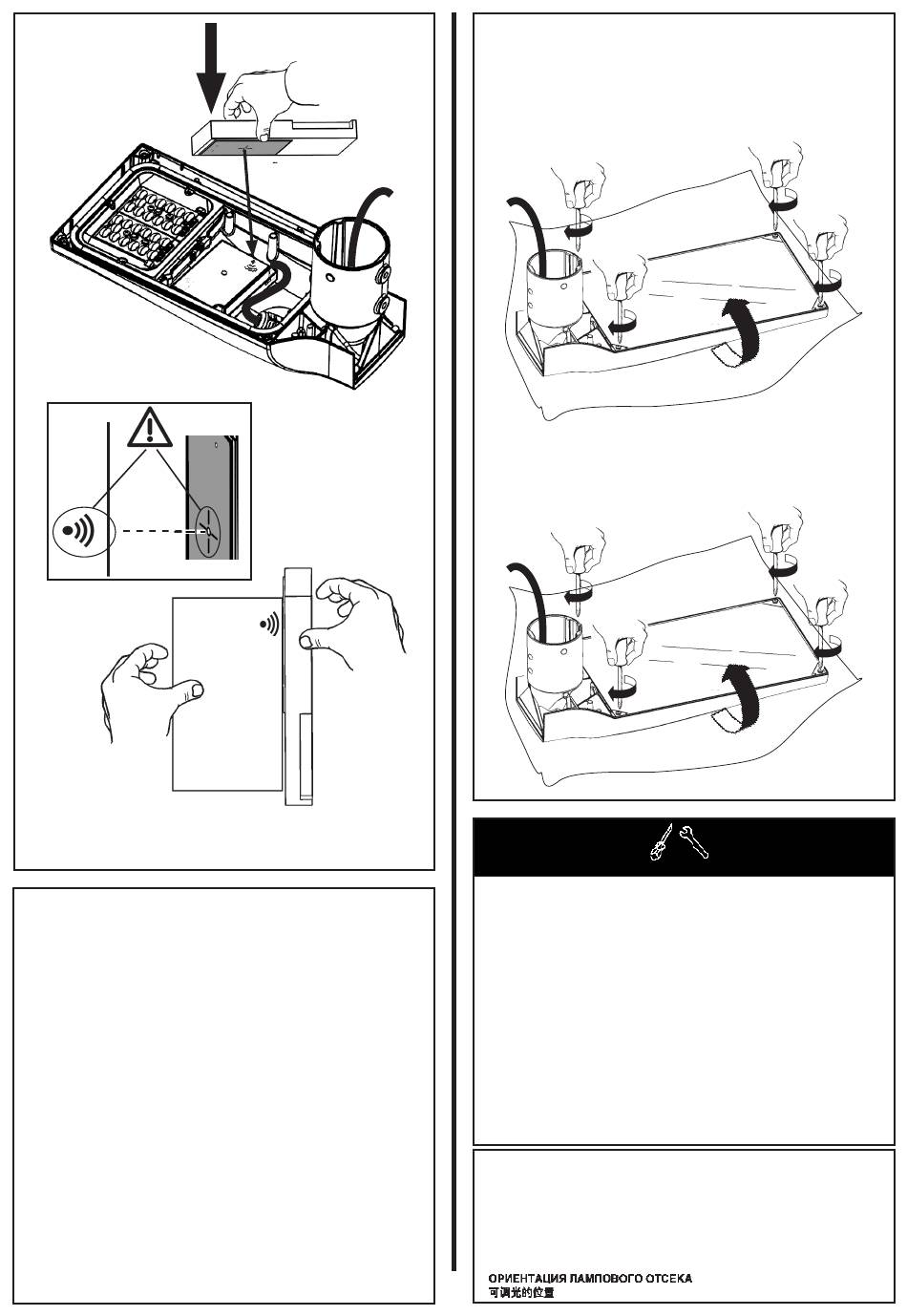 ОРИЕНТАЦИЯ ЛАМПОВОГО ОТСЕКА
可调光的位置