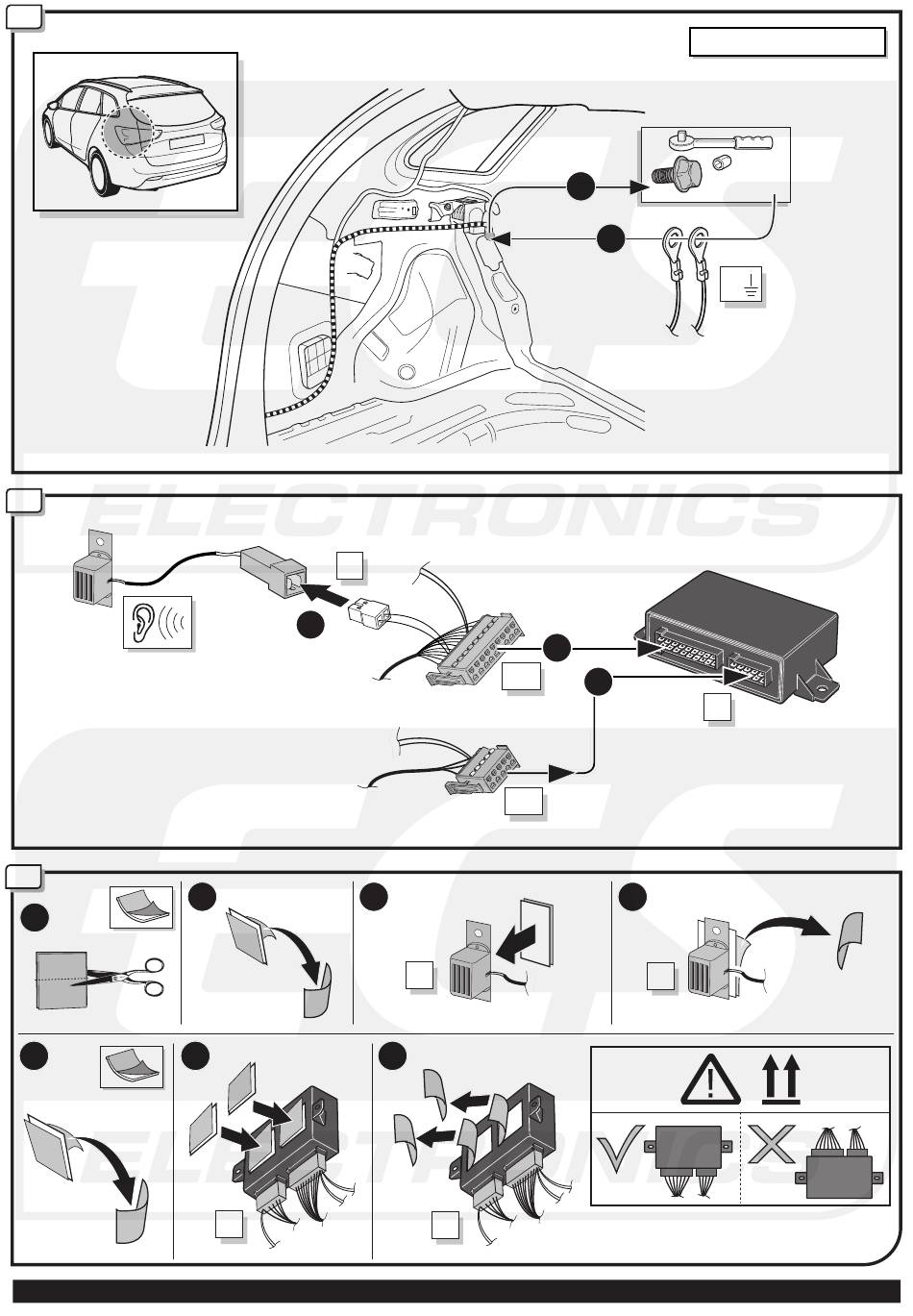 ELECTRONICS

ELECTRONICS