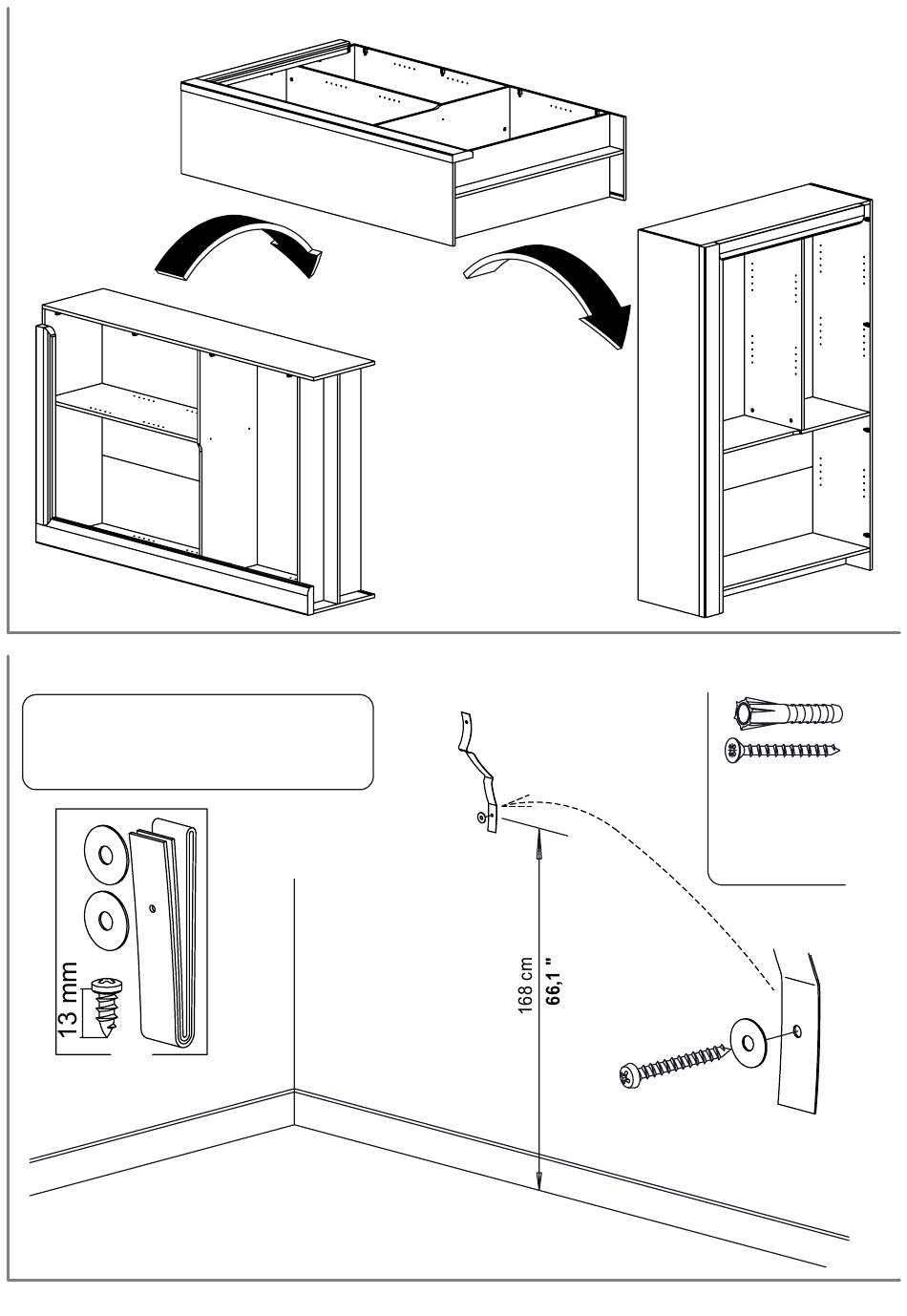 13 mm

168 cm
66,1 "