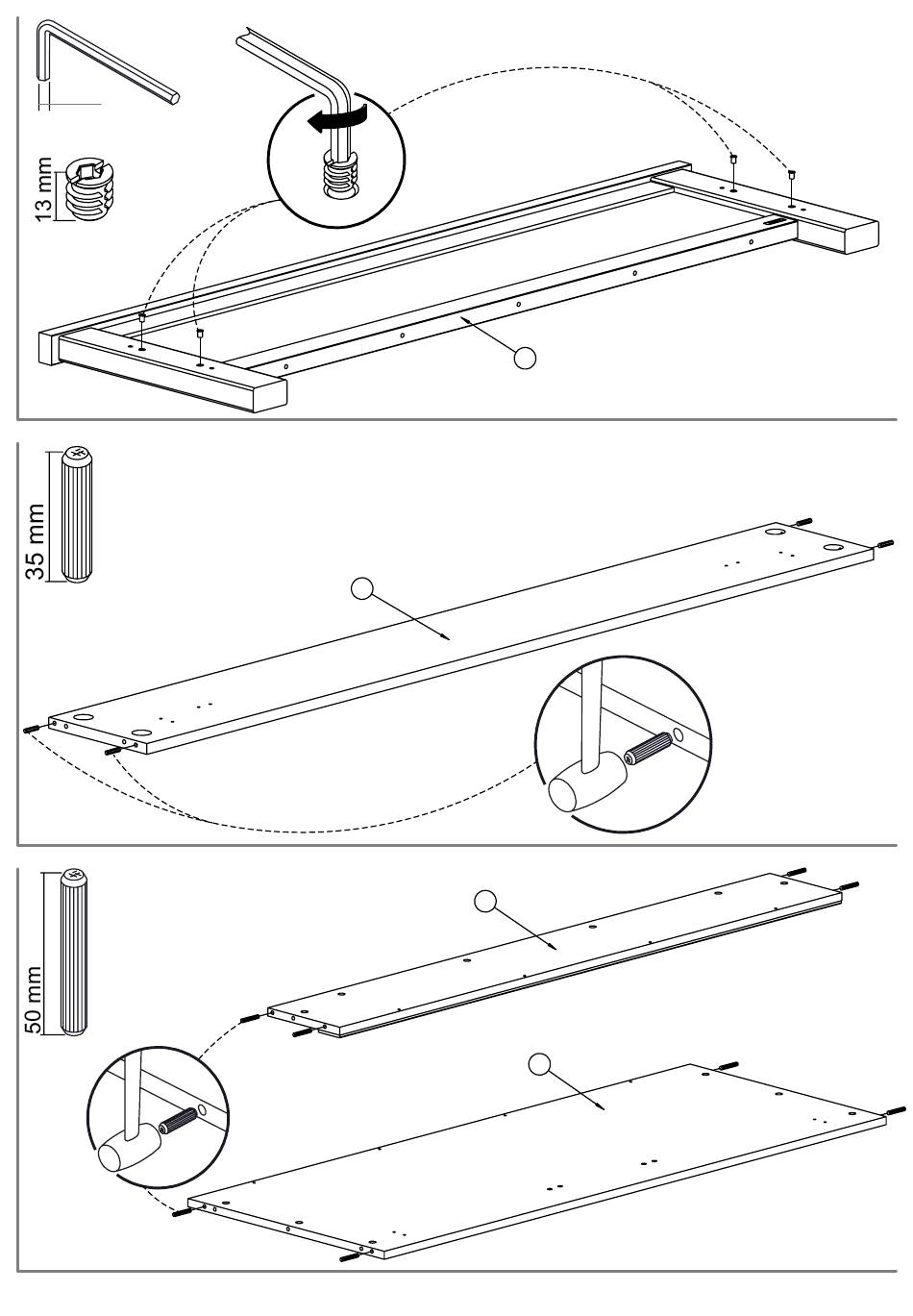 13 mm

35 mm

50 mm