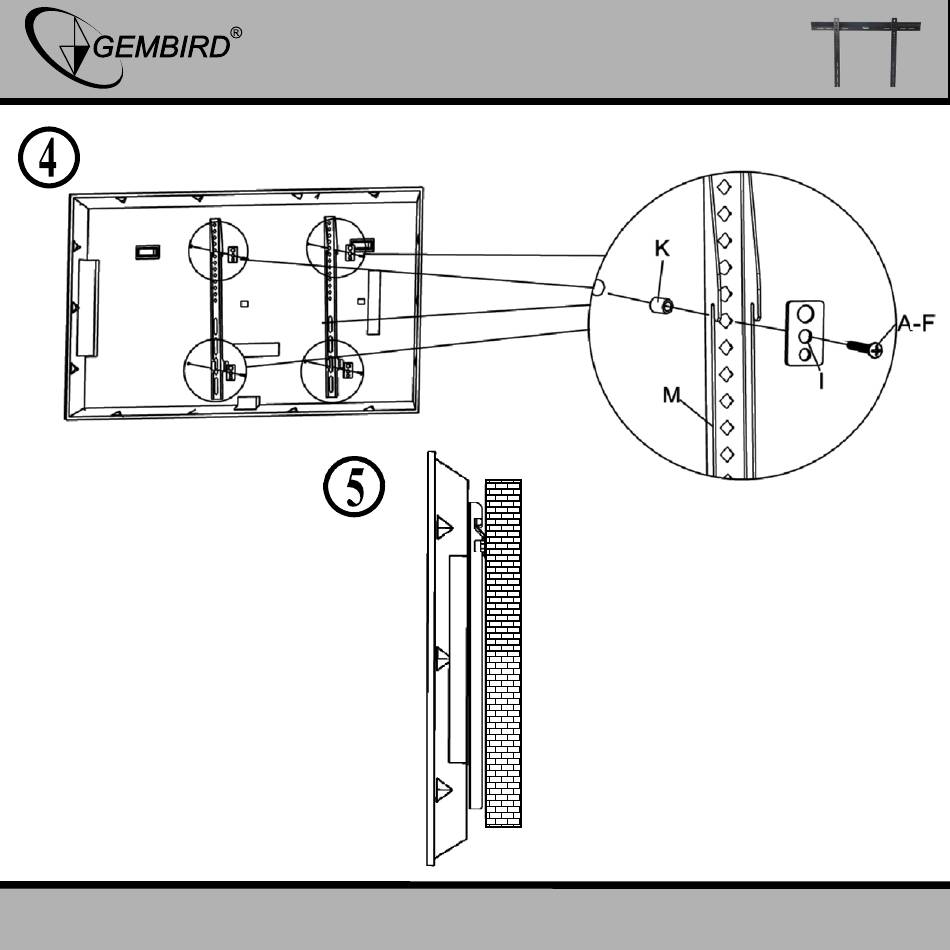 GEMBIRD®

4

K

A-F

I

M

5