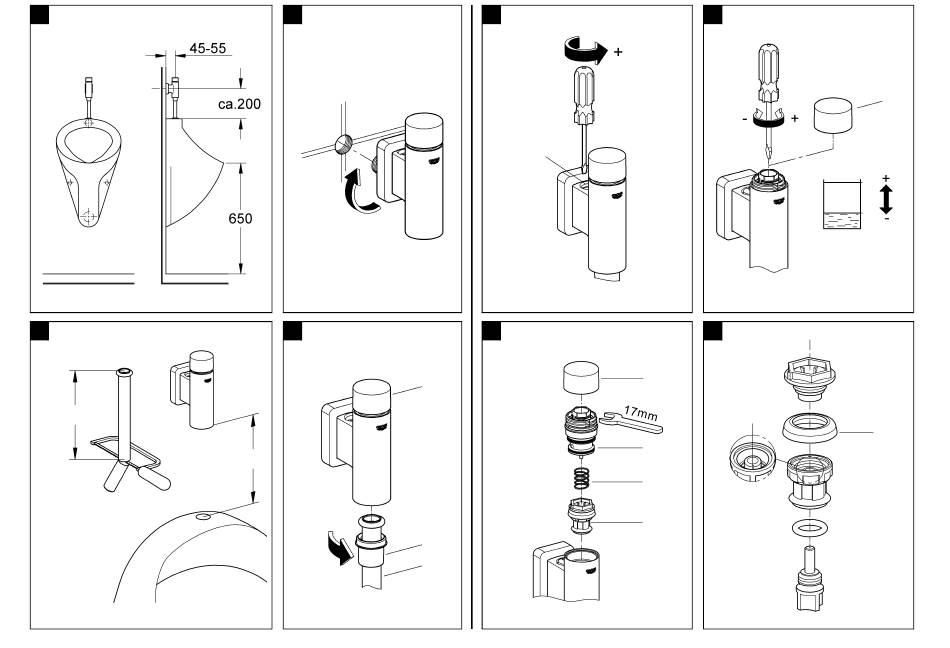 45-55
ca.200
650

+

-
+
+
-

17mm