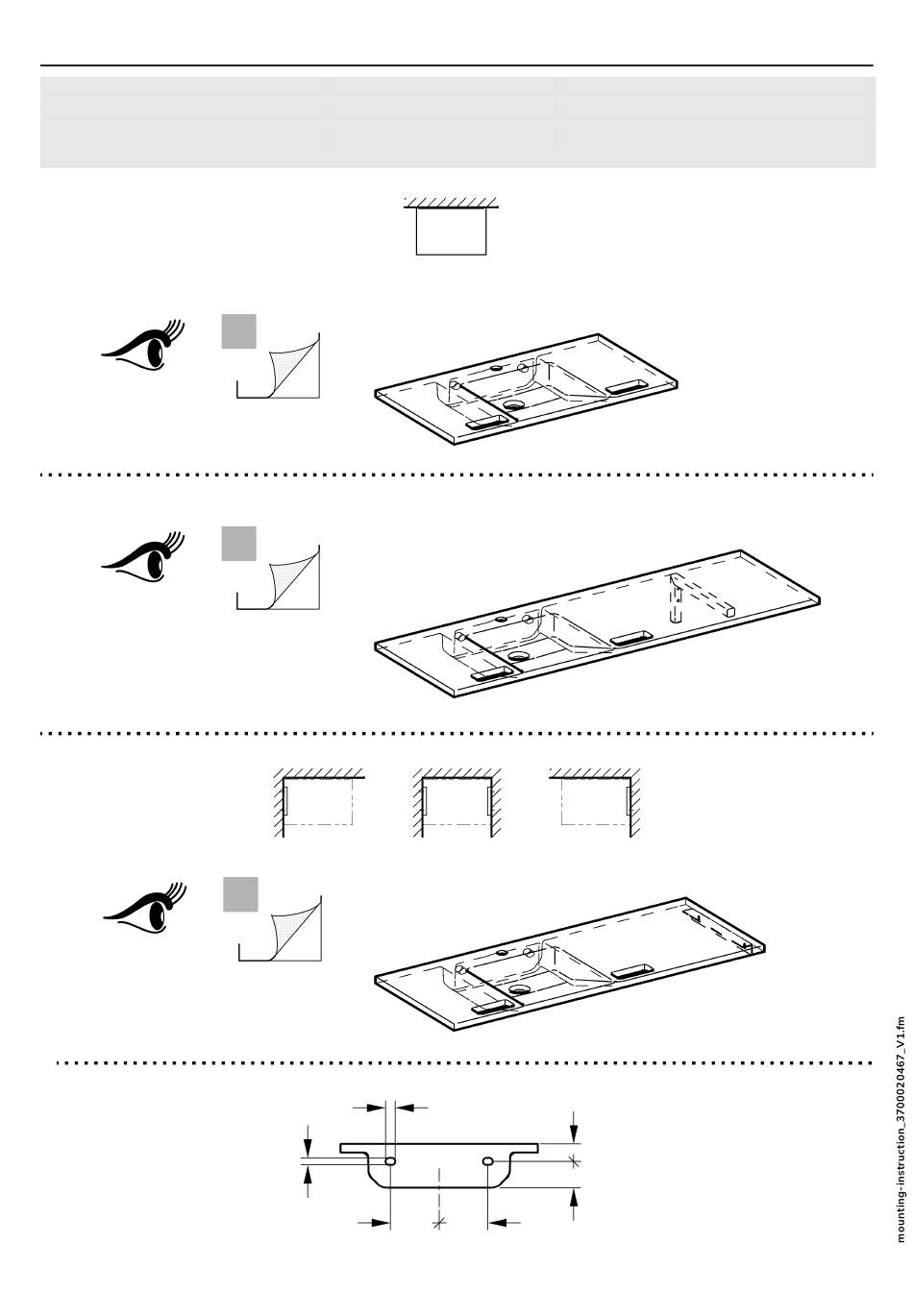 mounting-instruction_3700020467_V1.fm