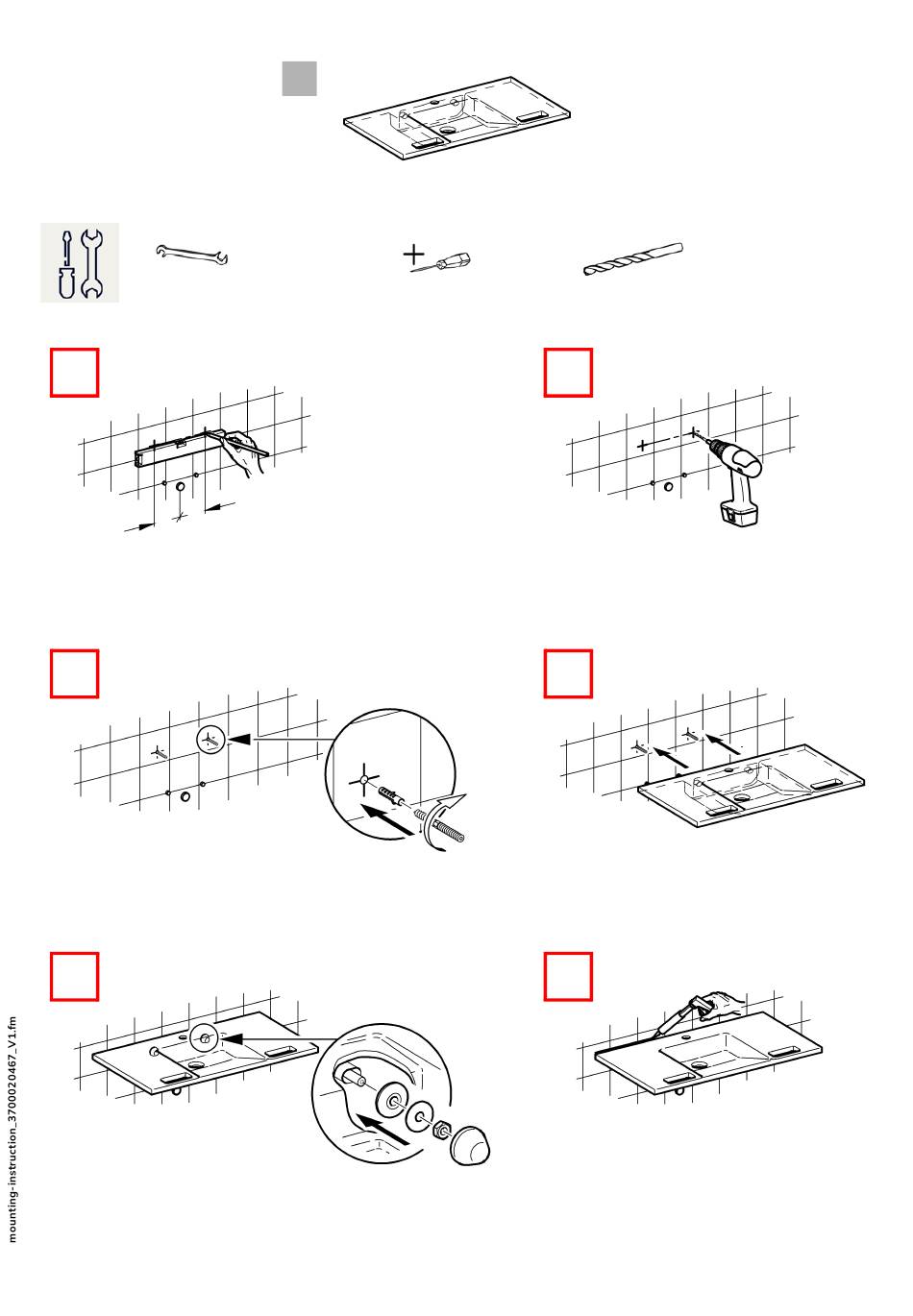 mounting-instruction_3700020467_V1.fm