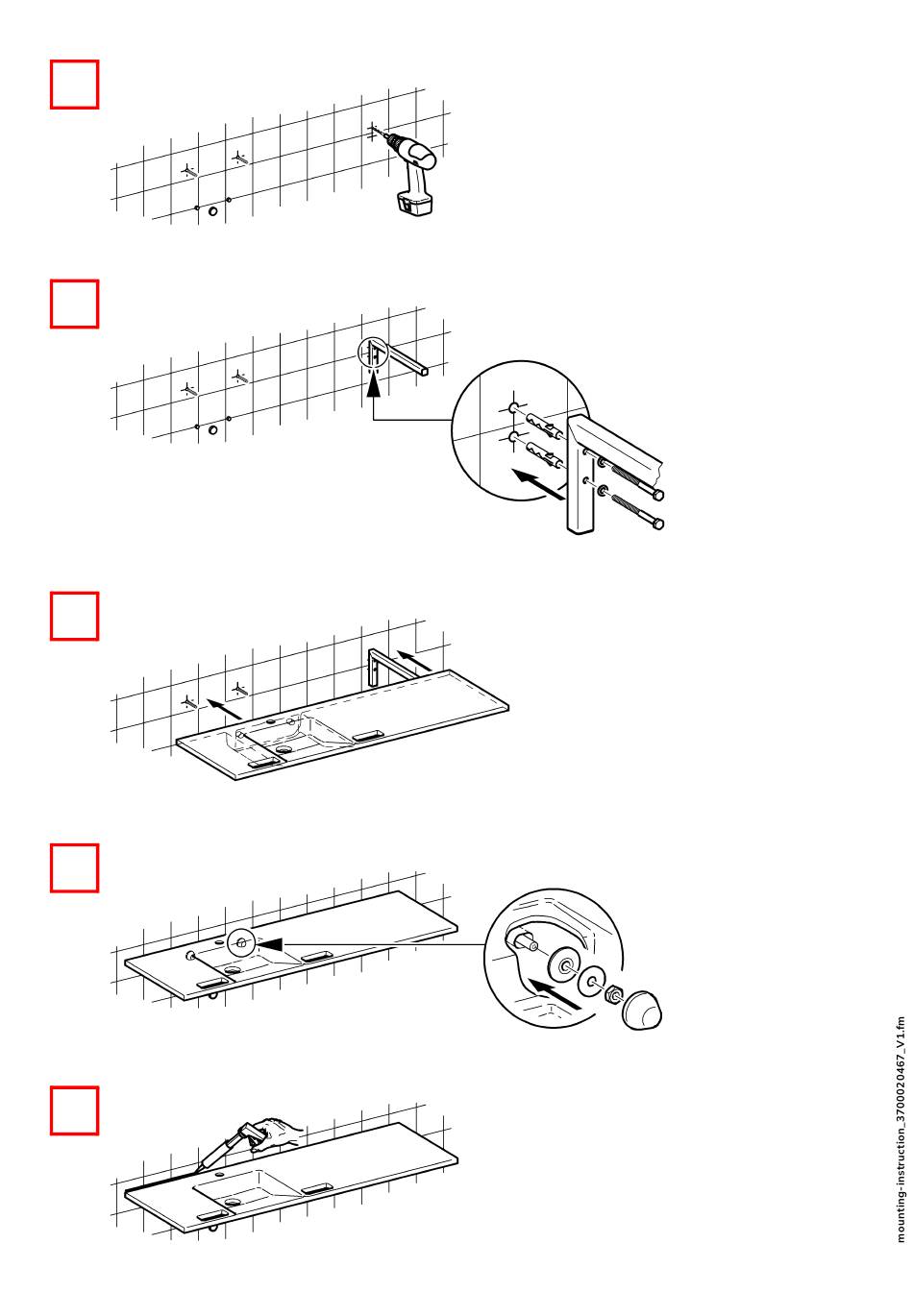 mounting-instruction_3700020467_V1.fm