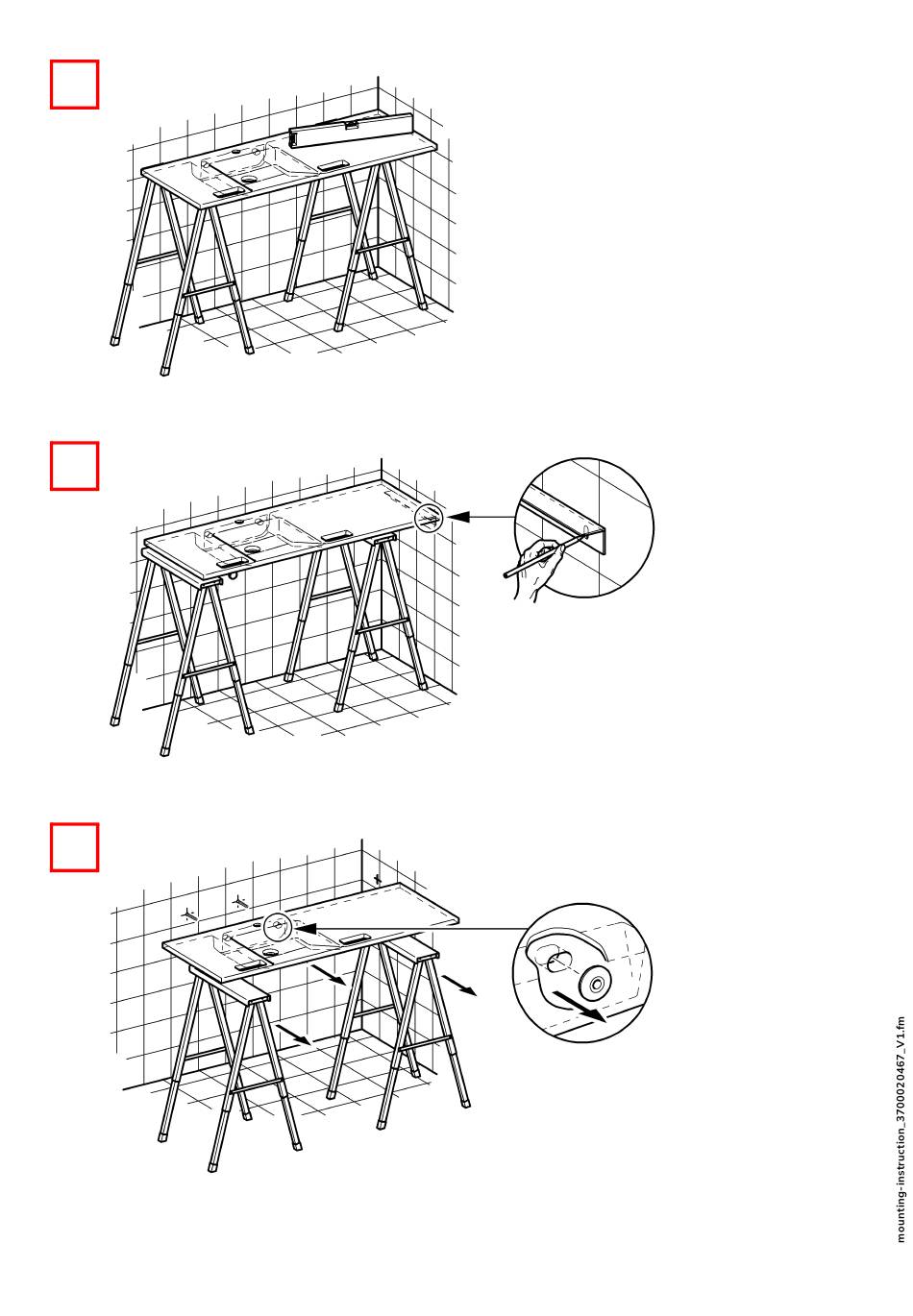 mounting-instruction_3700020467_V1.fm