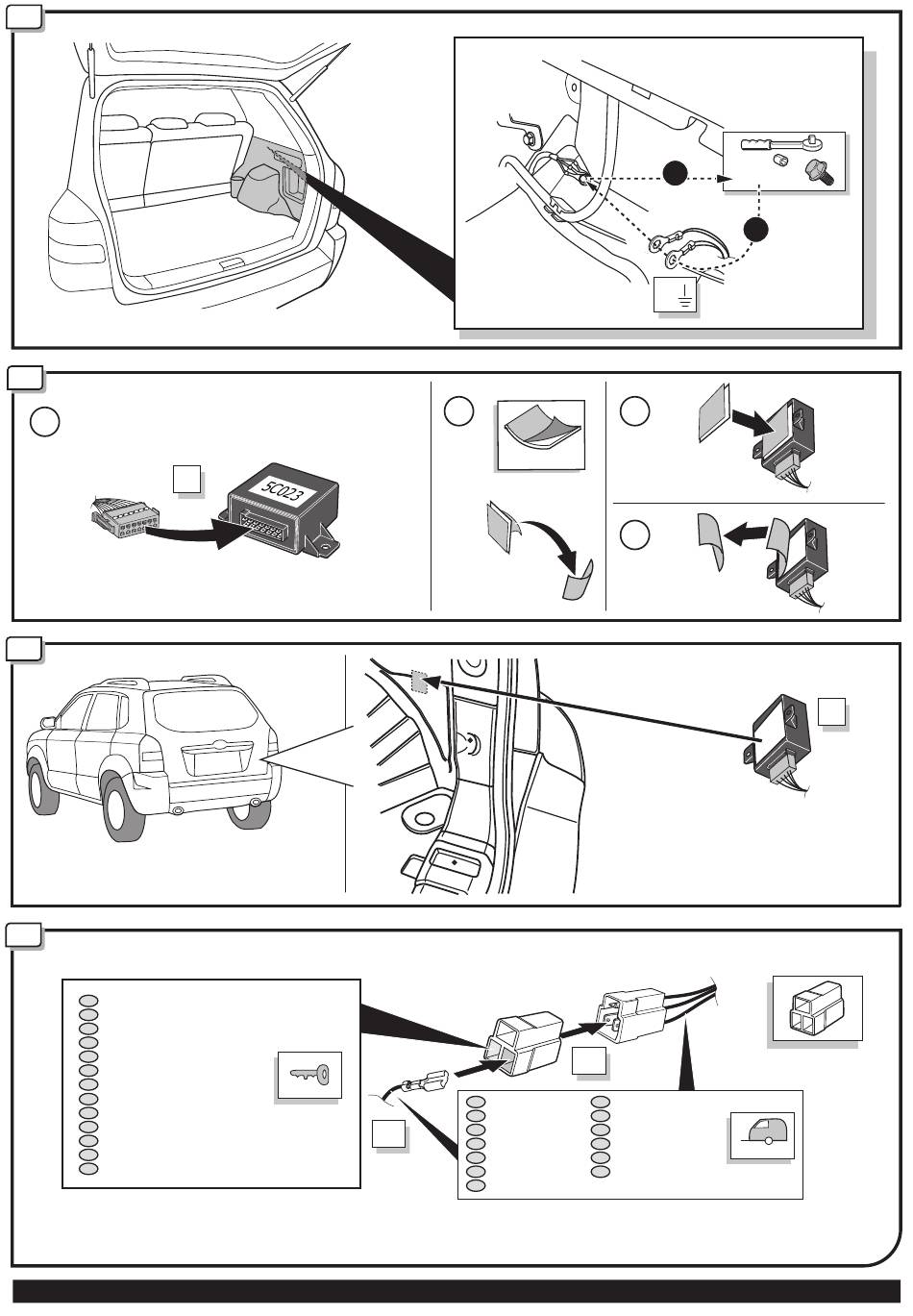 5C023