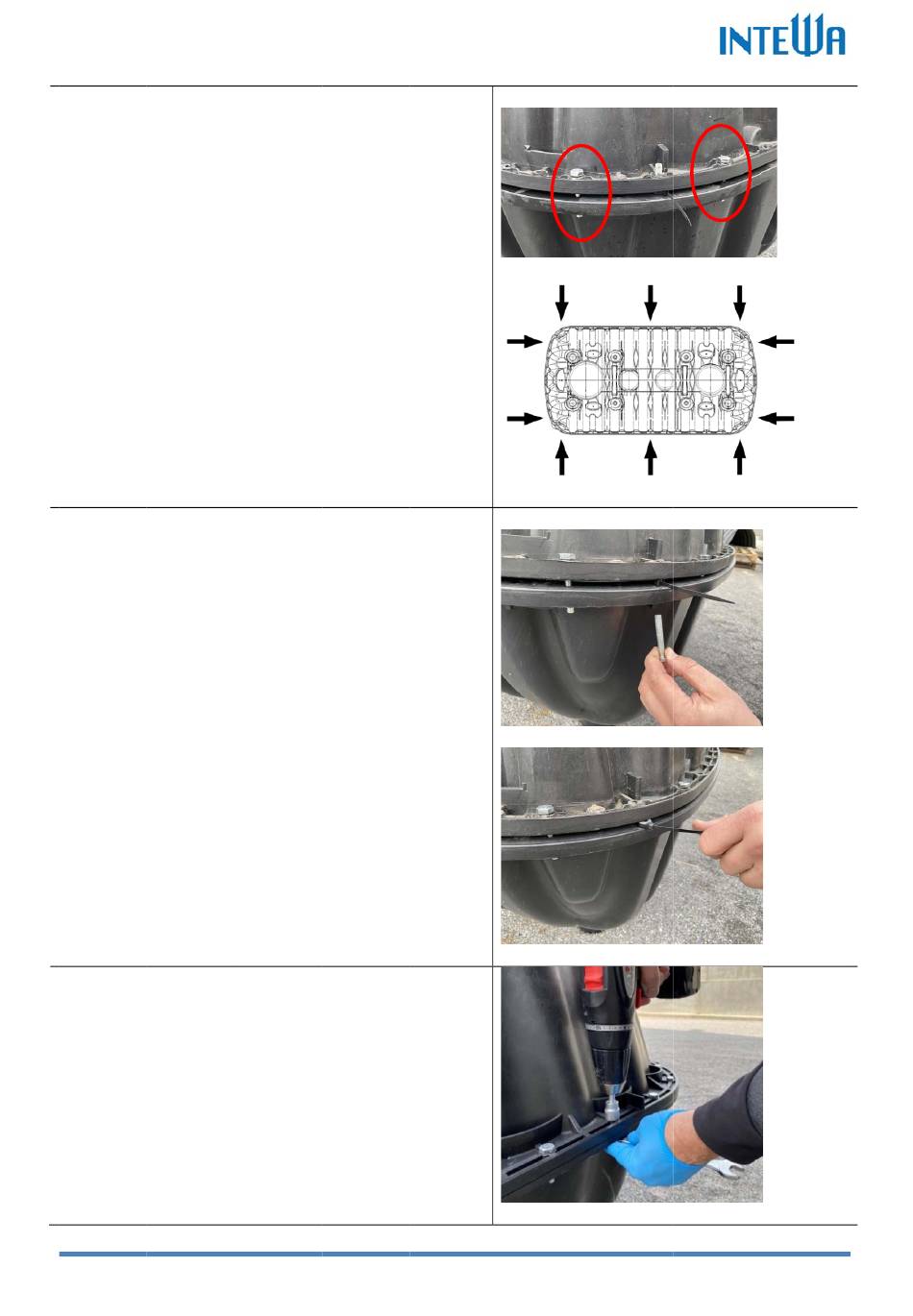 INTEWA