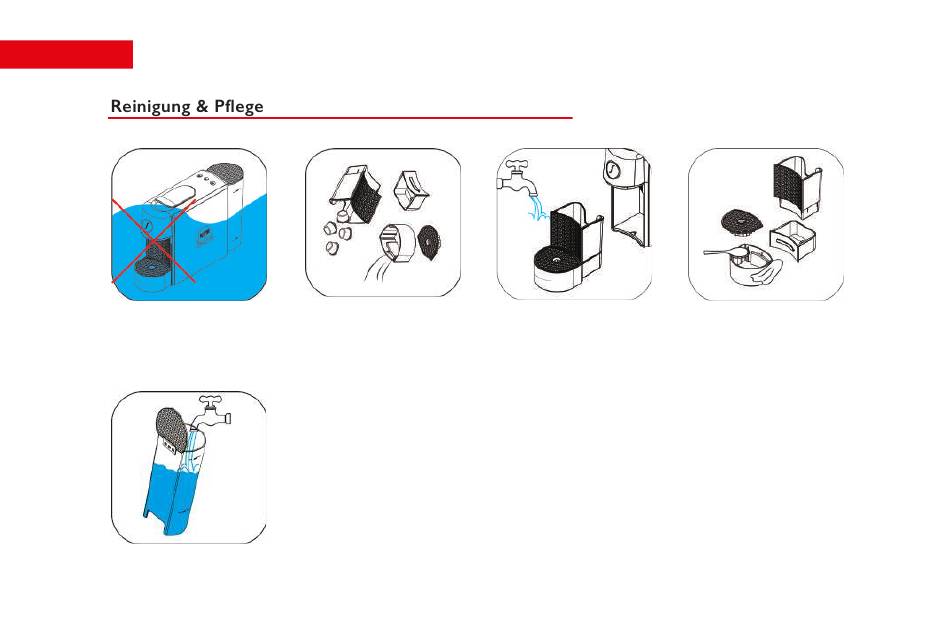 Reinigung & Pflege