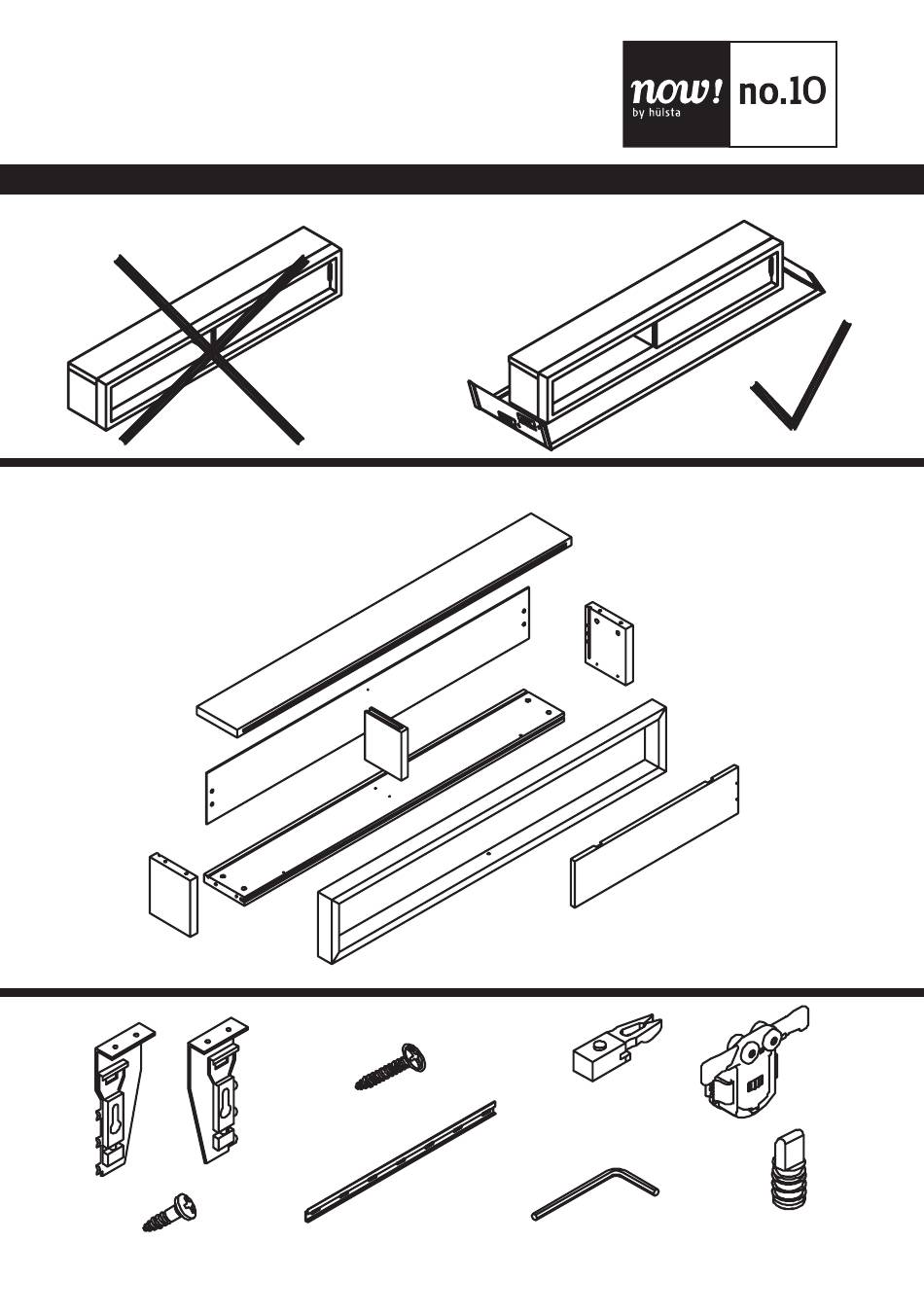 now!
by hülsta
no.10