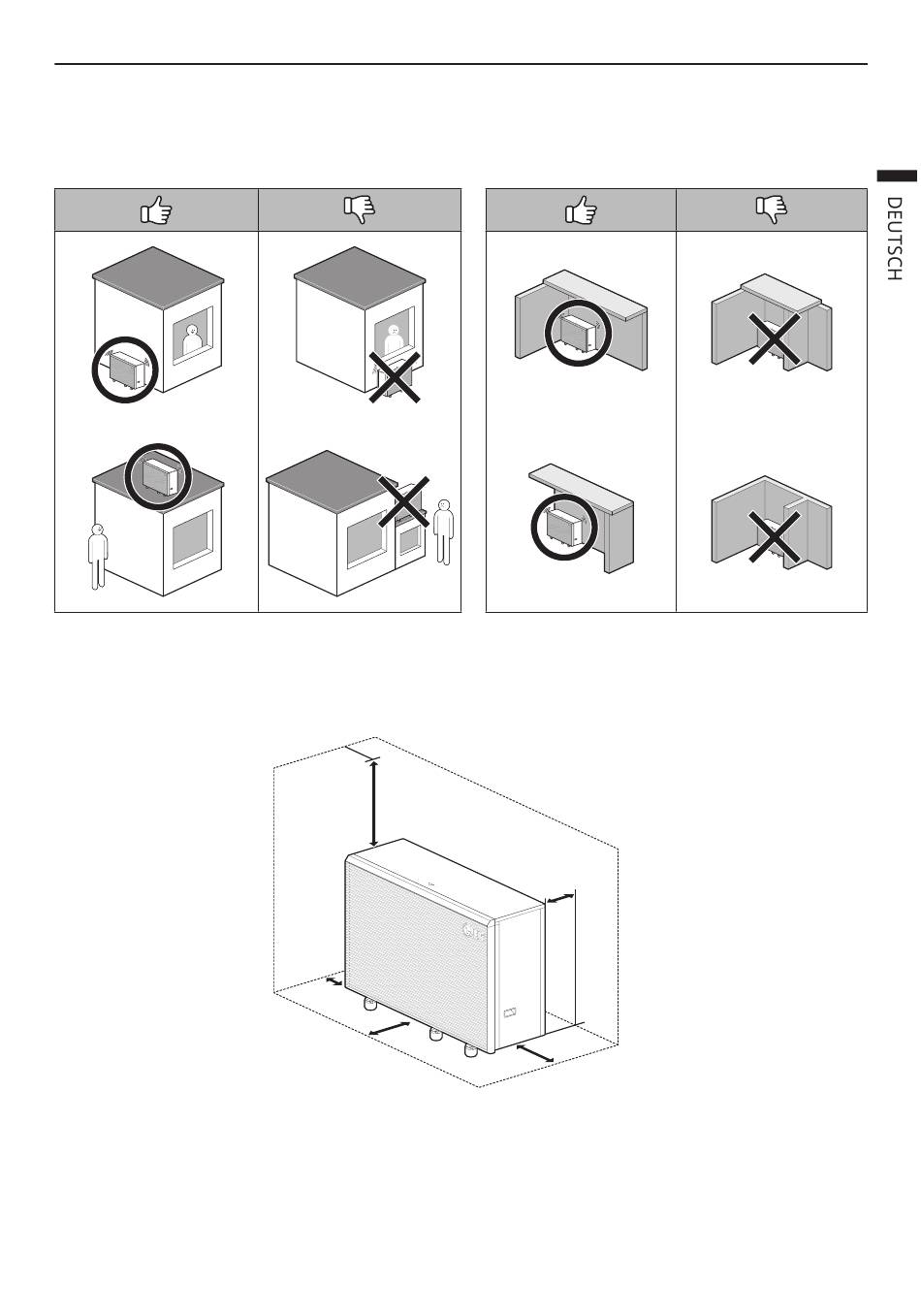 DEUTSCH