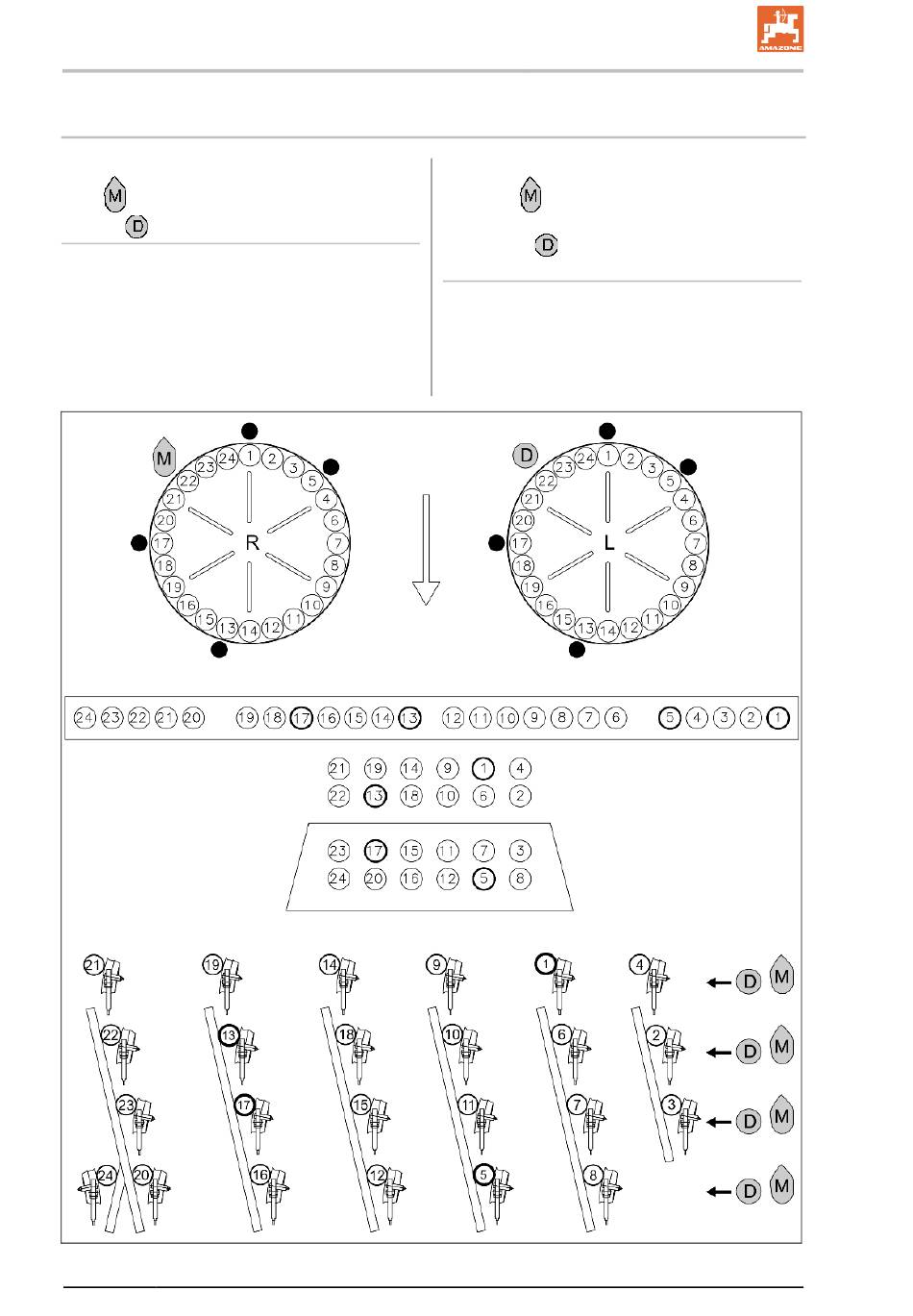 AMAZONE

M
D

M
D

M
24 1 2 3 5 4 6 7 8 9 10 11 12 14 13 15 16 19 18 17 20 21 22 23
R

D
24 1 2 3 5 4 6 7 8 9 10 11 12 14 13 15 16 19 18 17 20 21 22 23
L

24 23 22 21 20 19 18 17 16 15 14 13 12 11 10 9 8 7 6 5 4 3 2 1

21 19 14 9 1 4
22 13 18 10 6 2

23 17 15 11 7 3
24 20 16 12 5 8

21 19 14 9 1 4 D M
22 13 18 10 6 2 D M
23 17 15 11 7 3 D M
24 20 16 12 5 8 D M