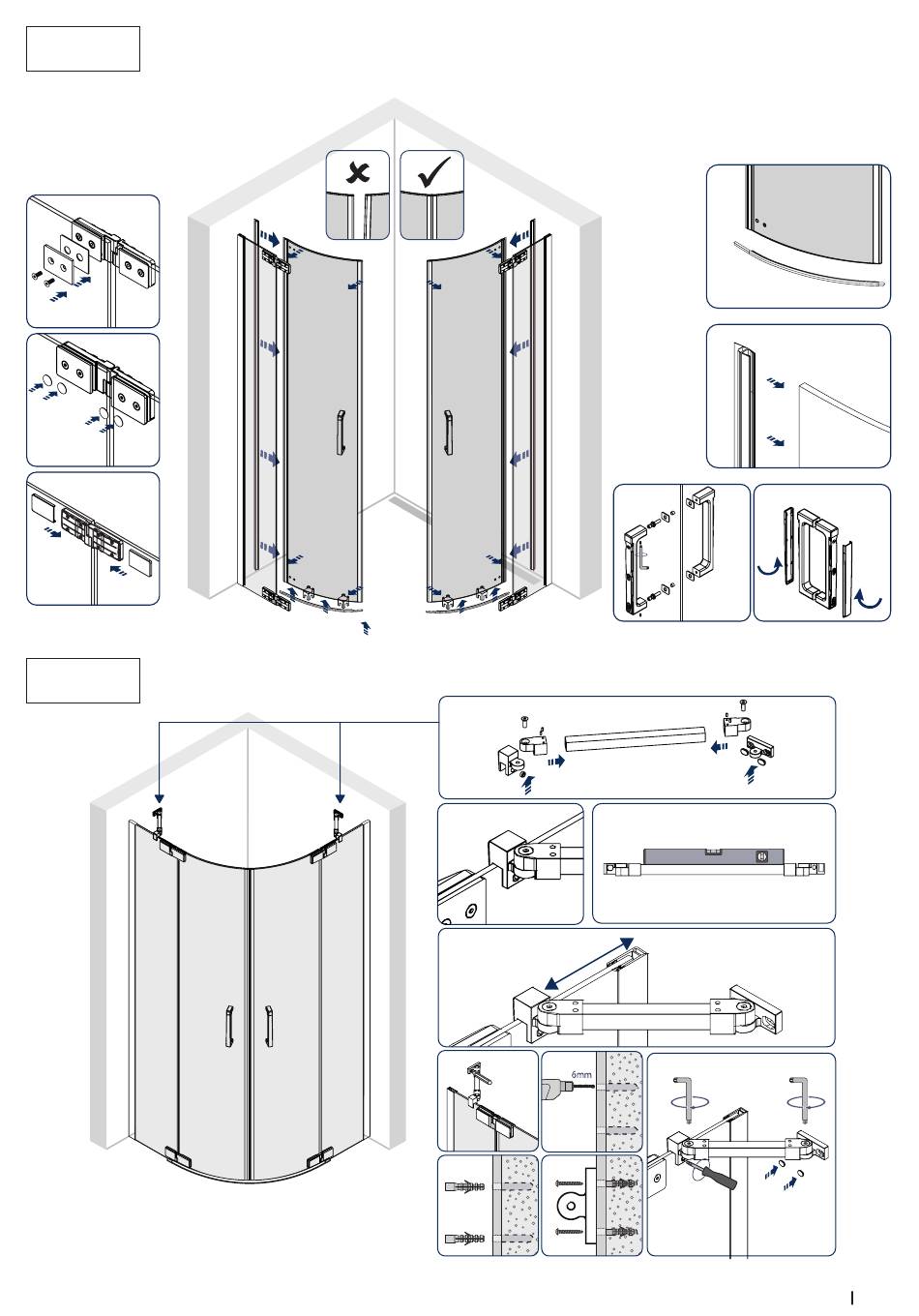 6mm