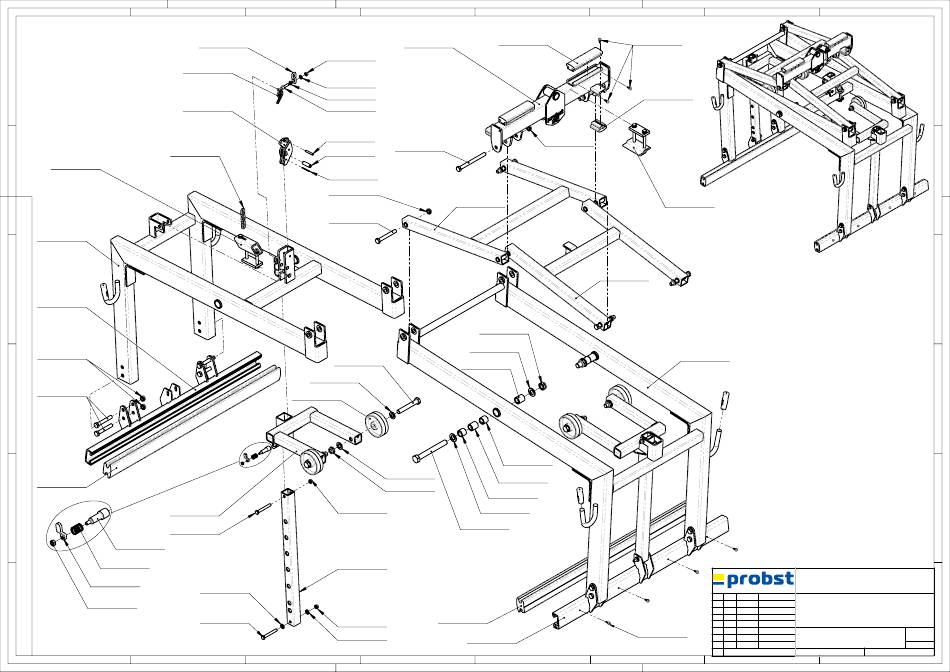 probst