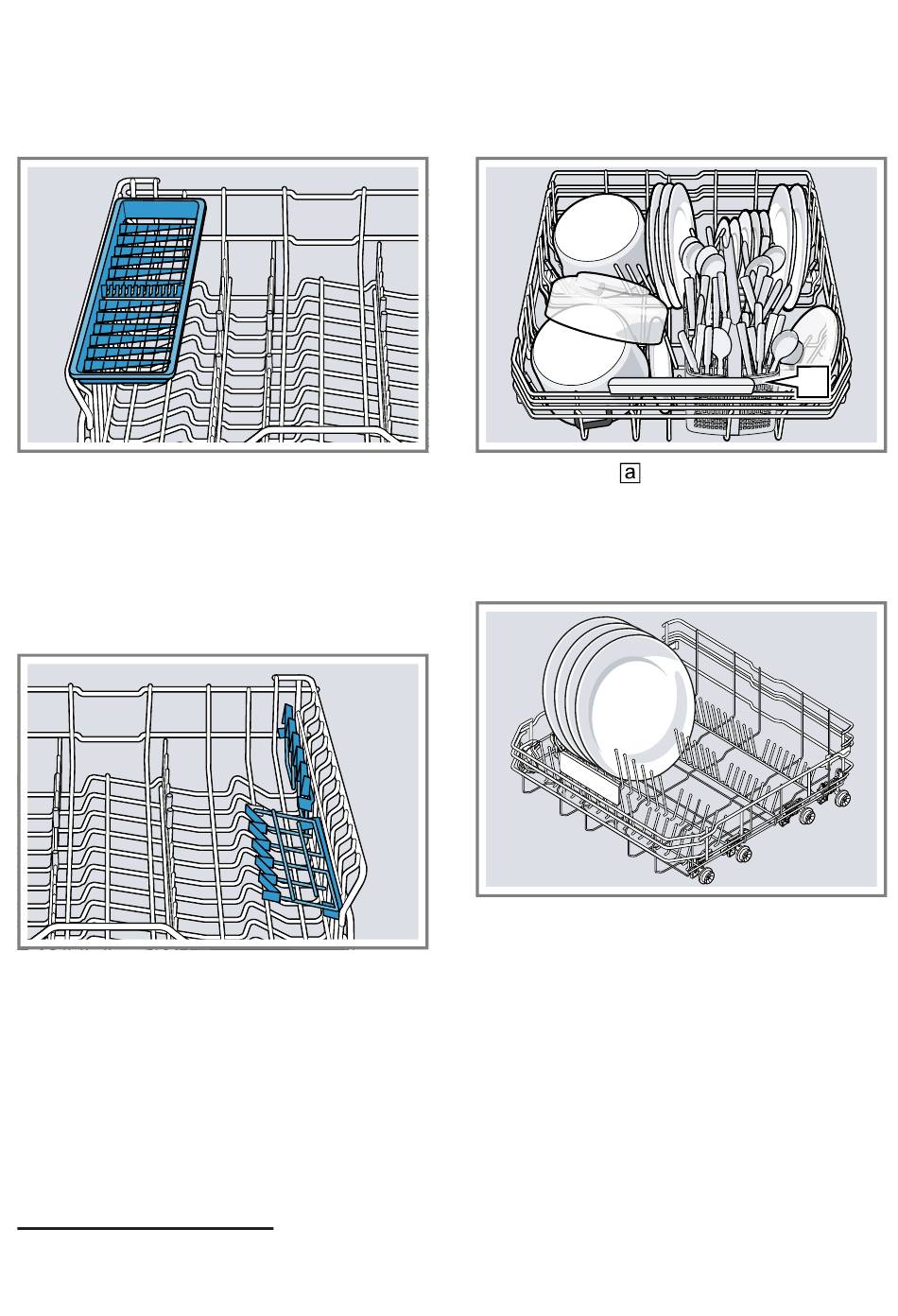 a