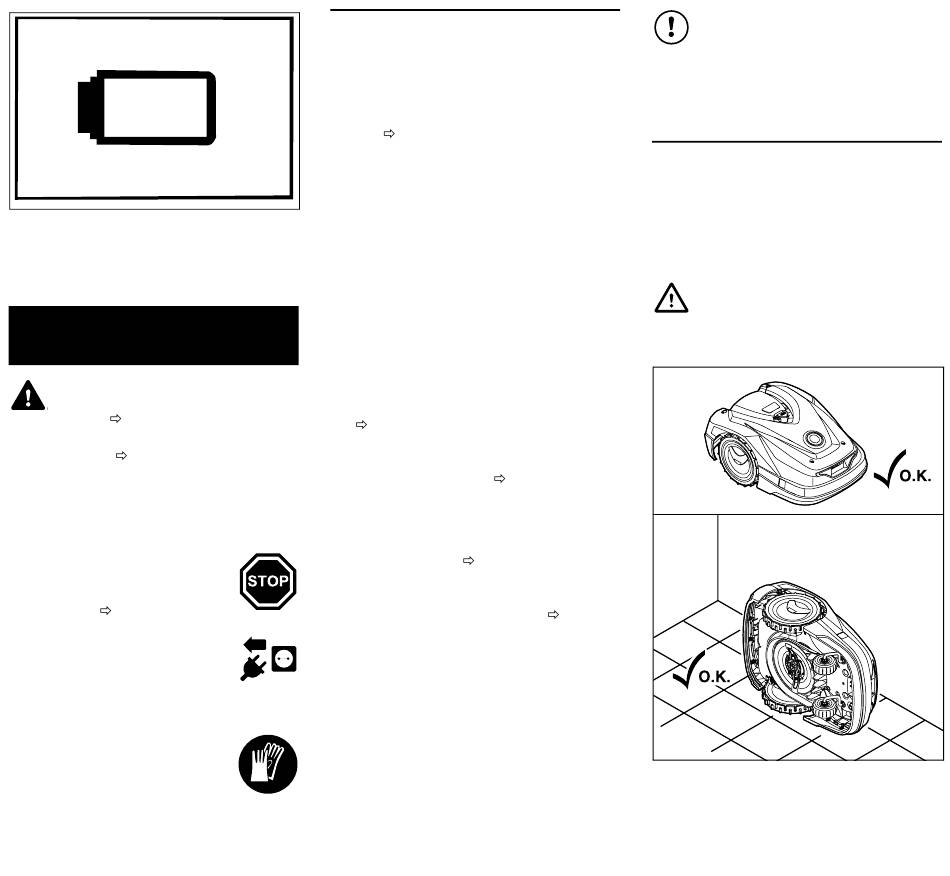 STOP

O.K.

O.K.