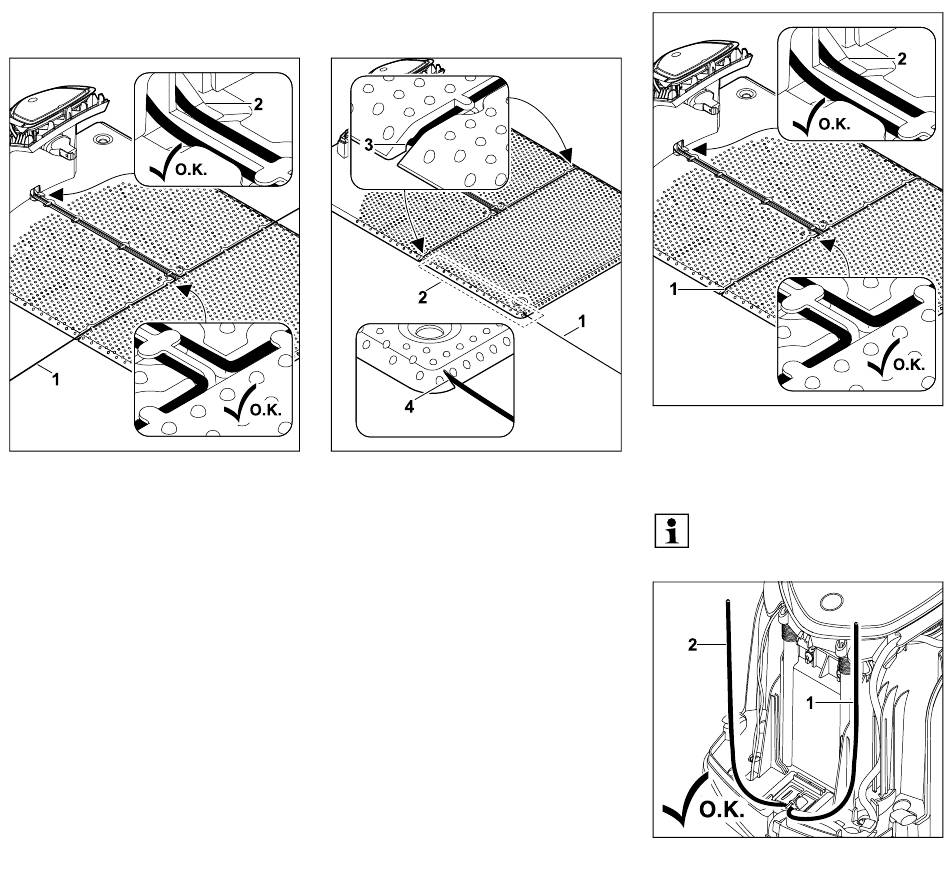 2
O.K.
1
O.K.

3
2
1
4

2
O.K.
1
O.K.

i

2
1
O.K.