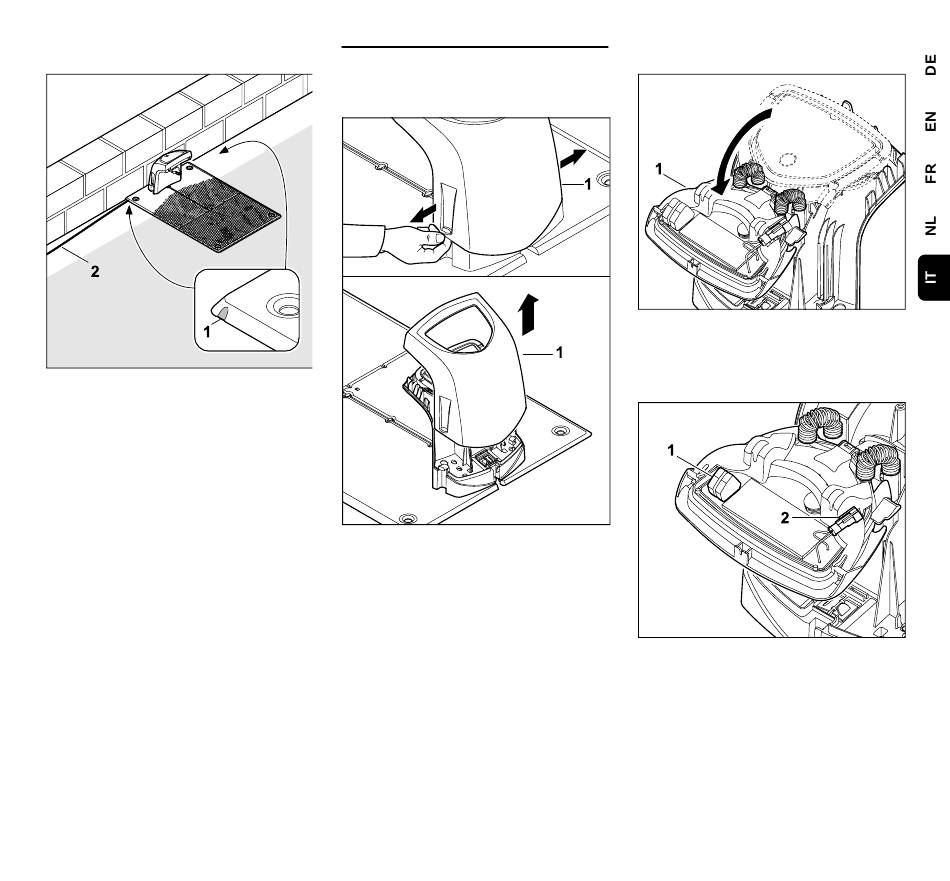 2

1

1

1

1

1

2

DE

EN

FR

NL

IT