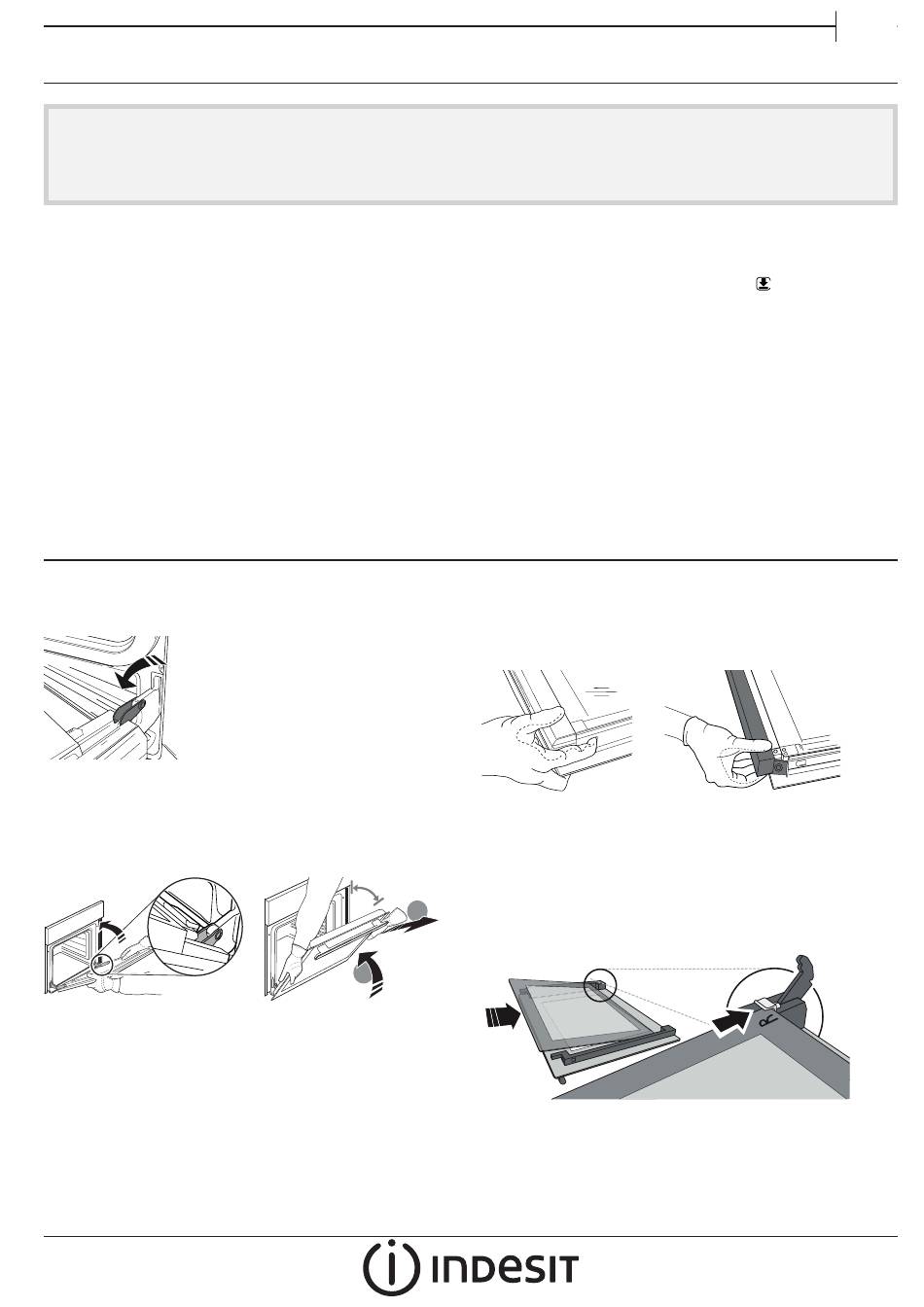 INDESIT