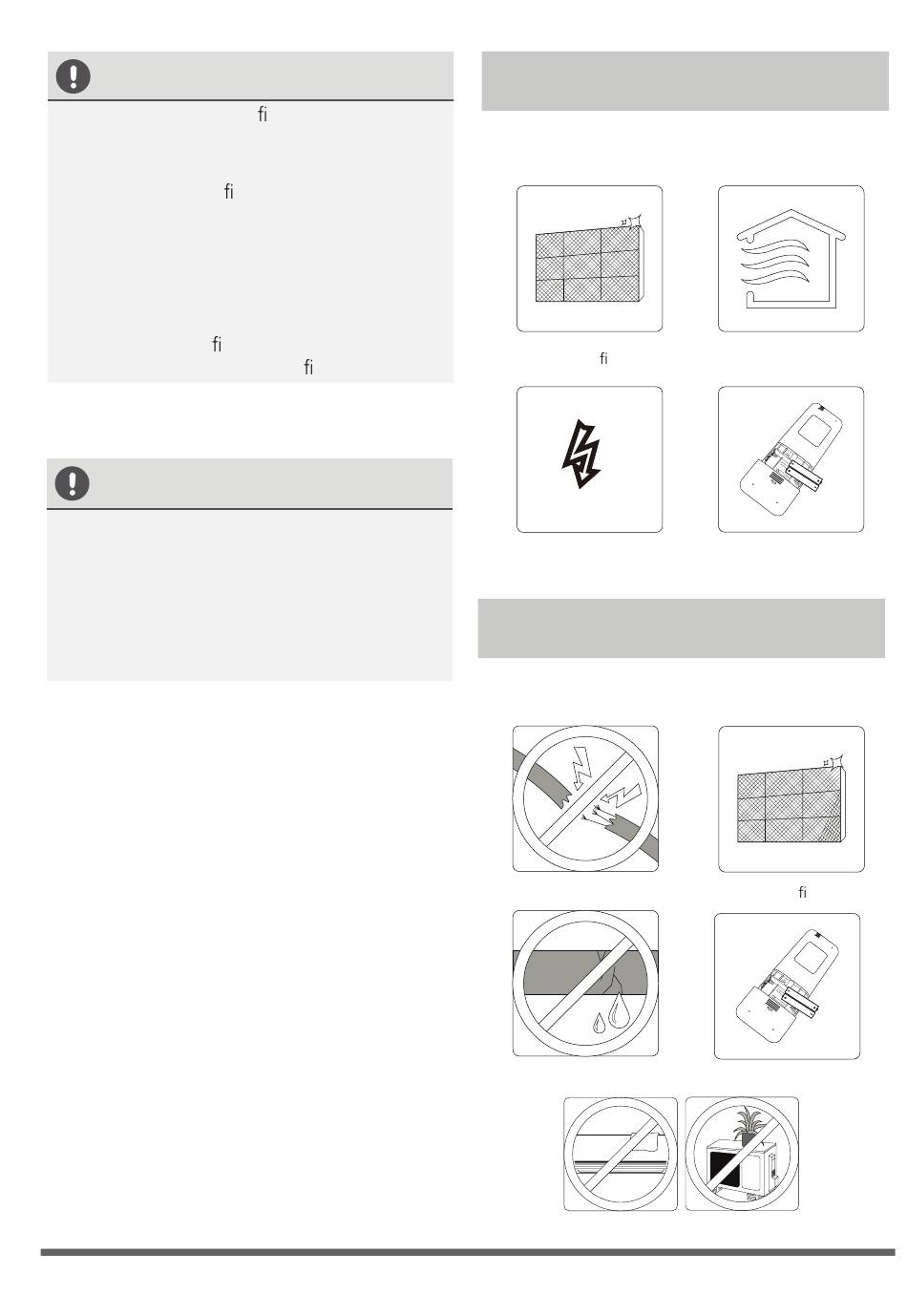 ﬁ

ﬁ

ﬁ

ﬁ

ﬁ

ﬁ