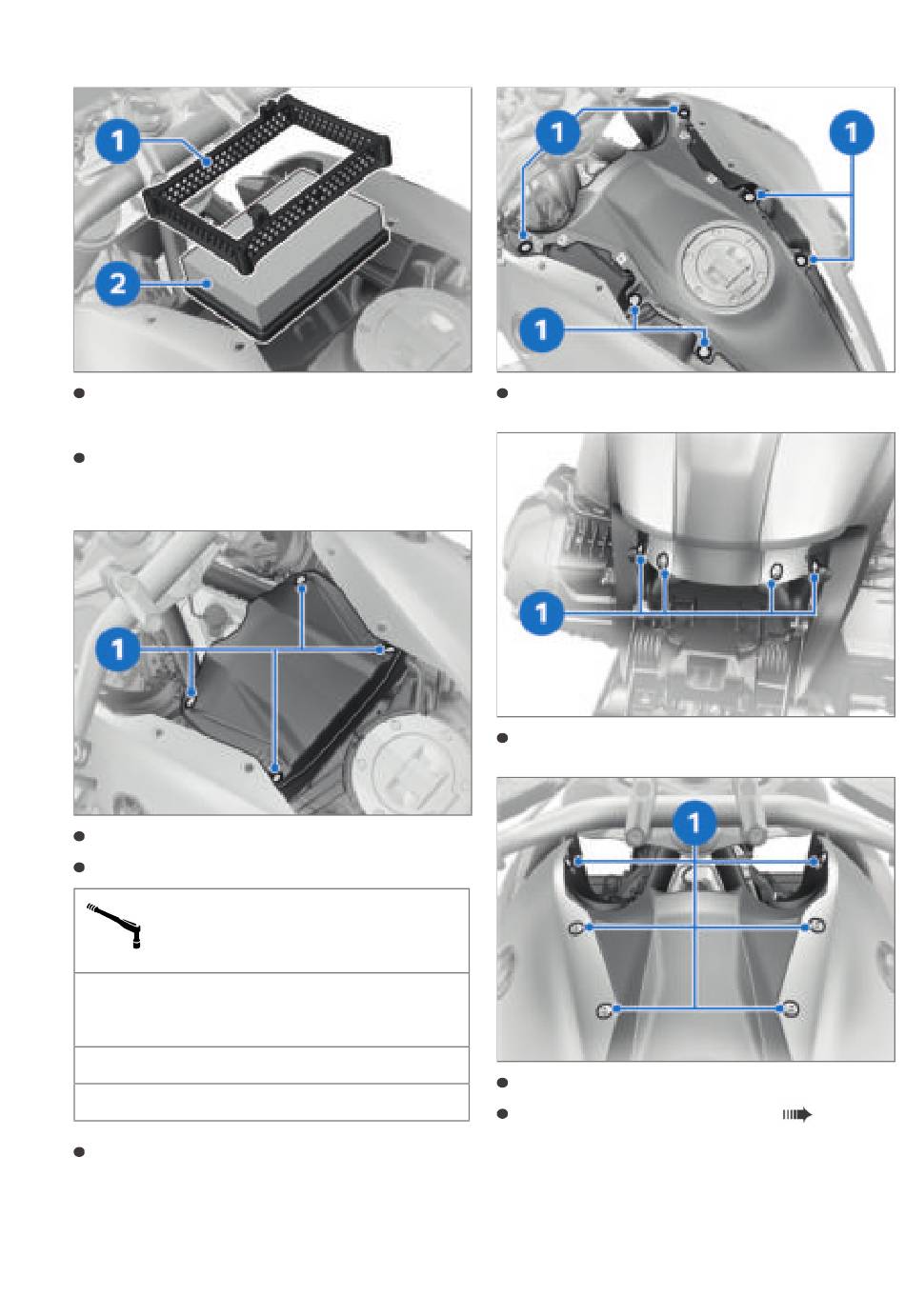 1
2

1
1
1

1

1

1