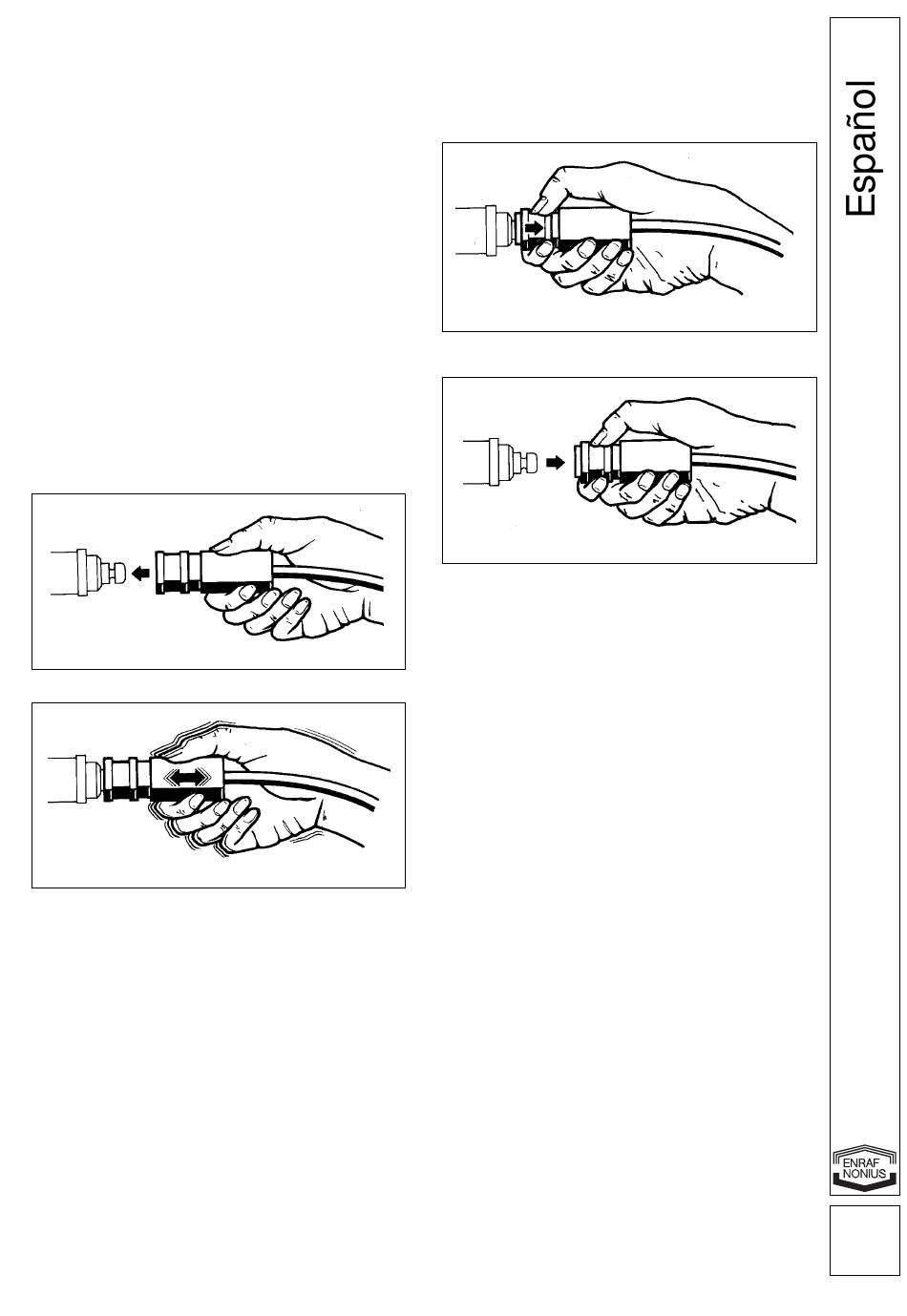 Español

ENRAF NONIUS