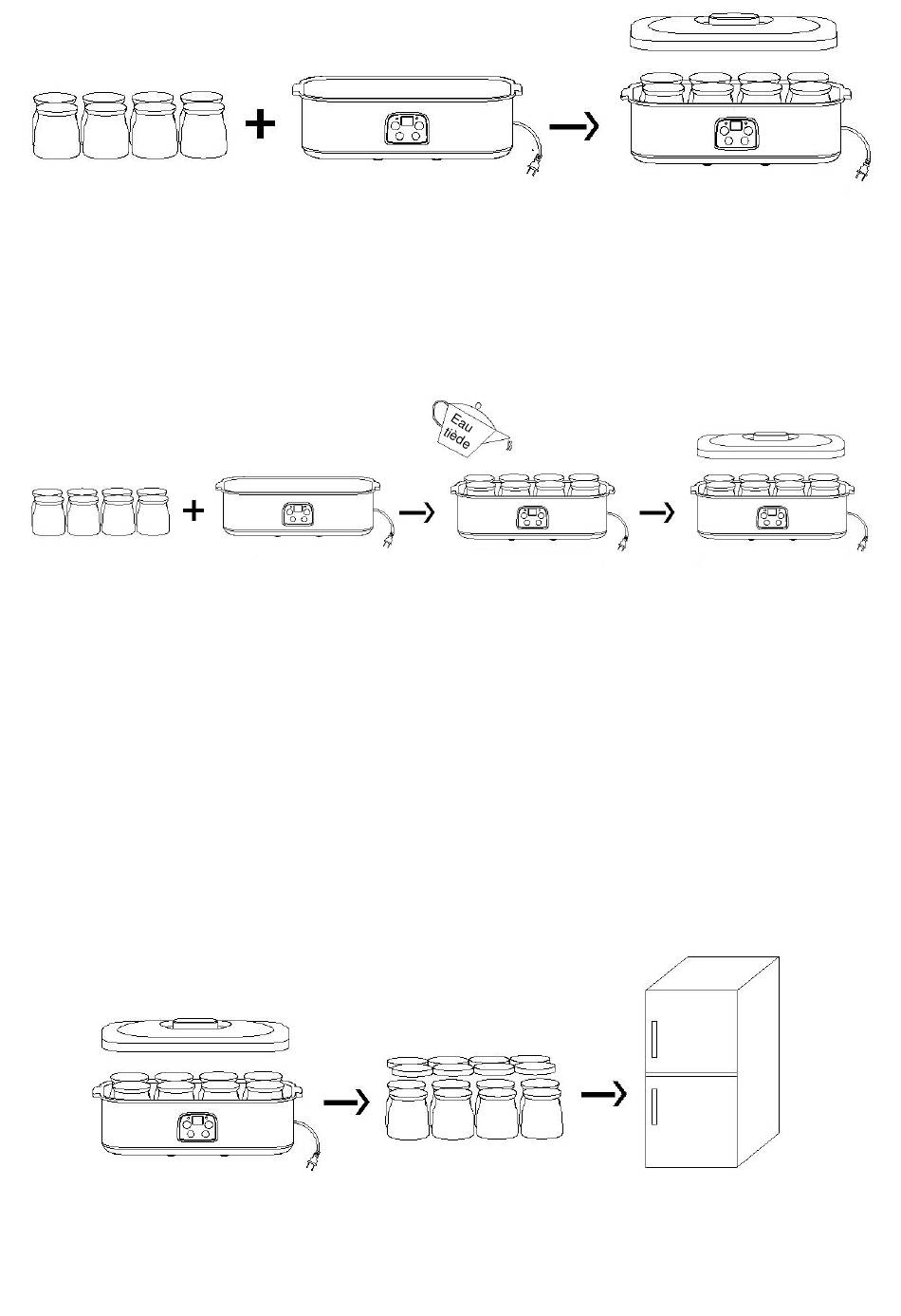 Eau tiède