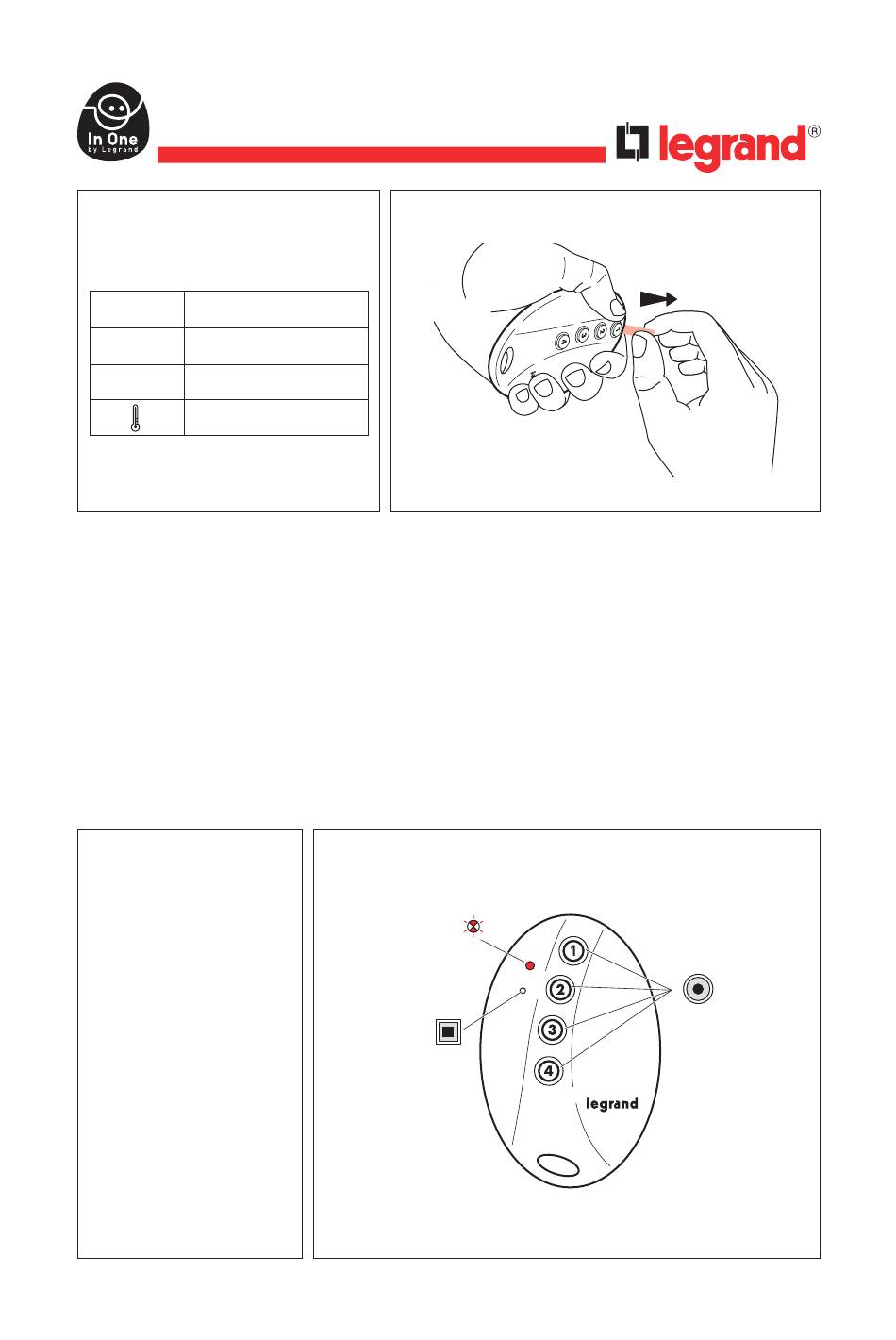 In One
by Legrand

legrand®

1
2
3
4
legrand