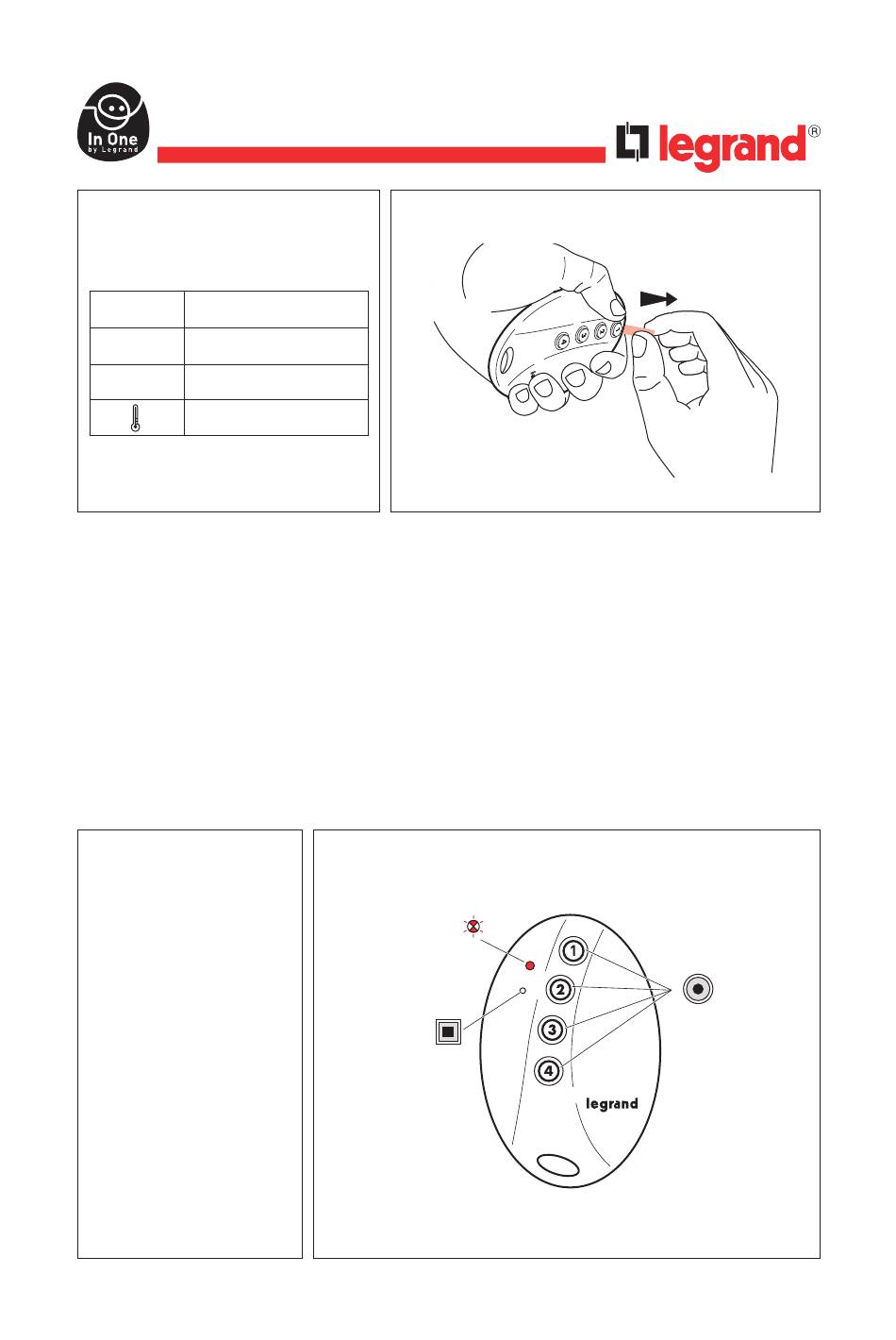 In One
by Legrand

legrand®

1
2
3
4
legrand