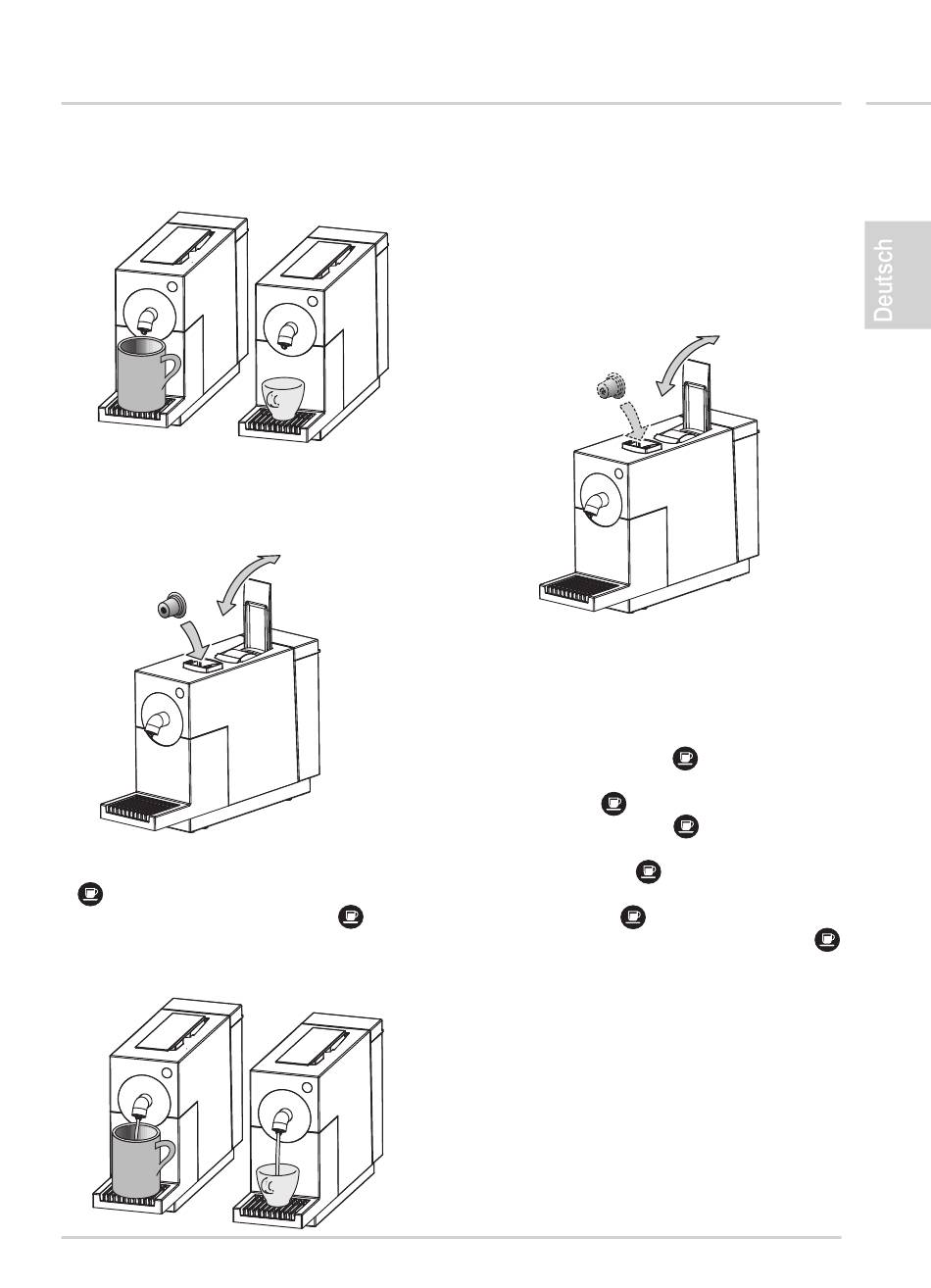 Deutsch